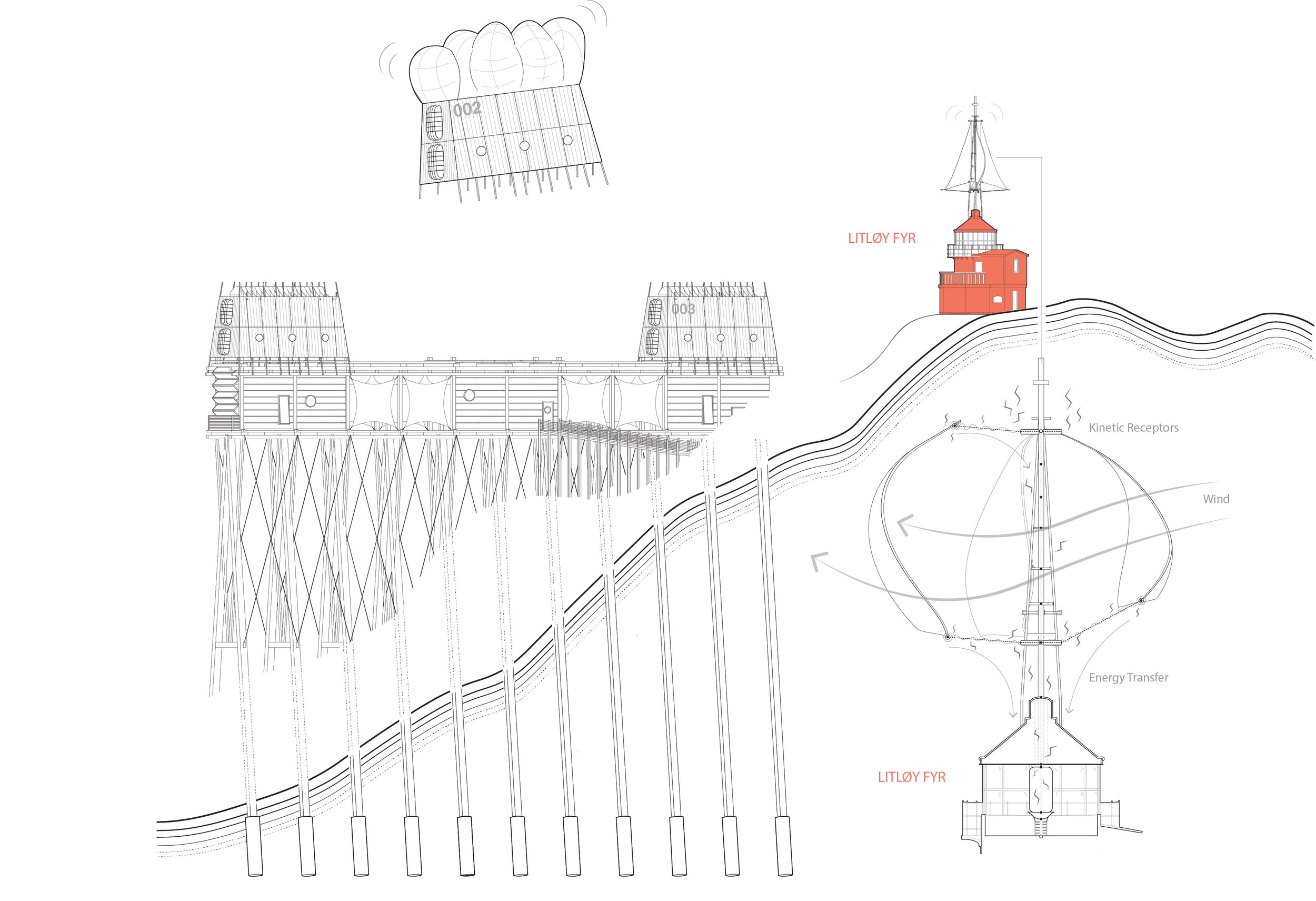 002

LITLØY FYR

003

Kinetic Receptors

Wind

Energy Transfer

LITLØY FYR