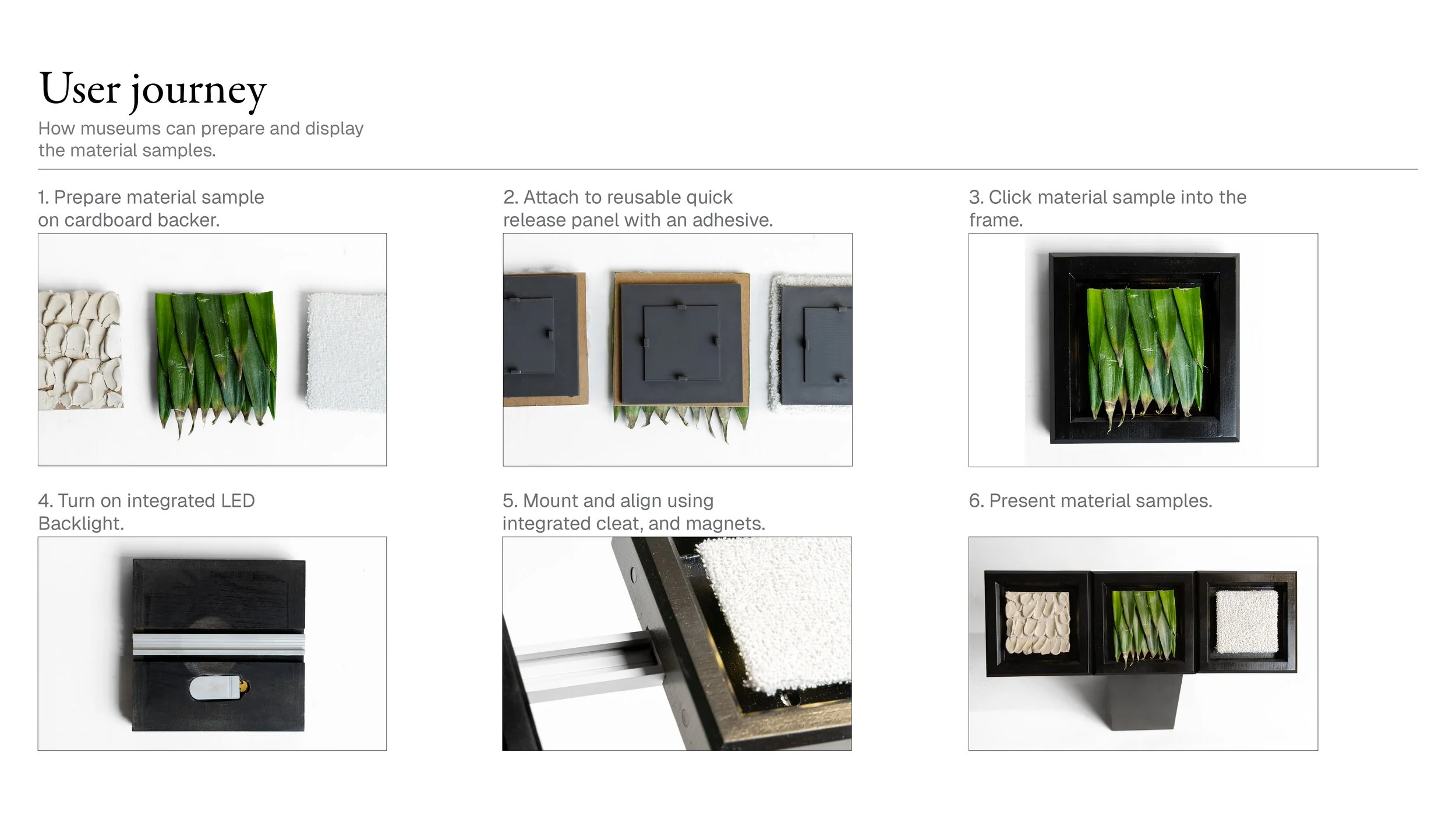 User journey

How museums can prepare and display the material samples.

1. Prepare material sample on cardboard backer.

2. Attach to reusable quick release panel with an adhesive.

3. Click material sample into the frame.

4. Turn on integrated LED Backlight.

5. Mount and align using integrated cleat, and magnets.

6. Present material samples.