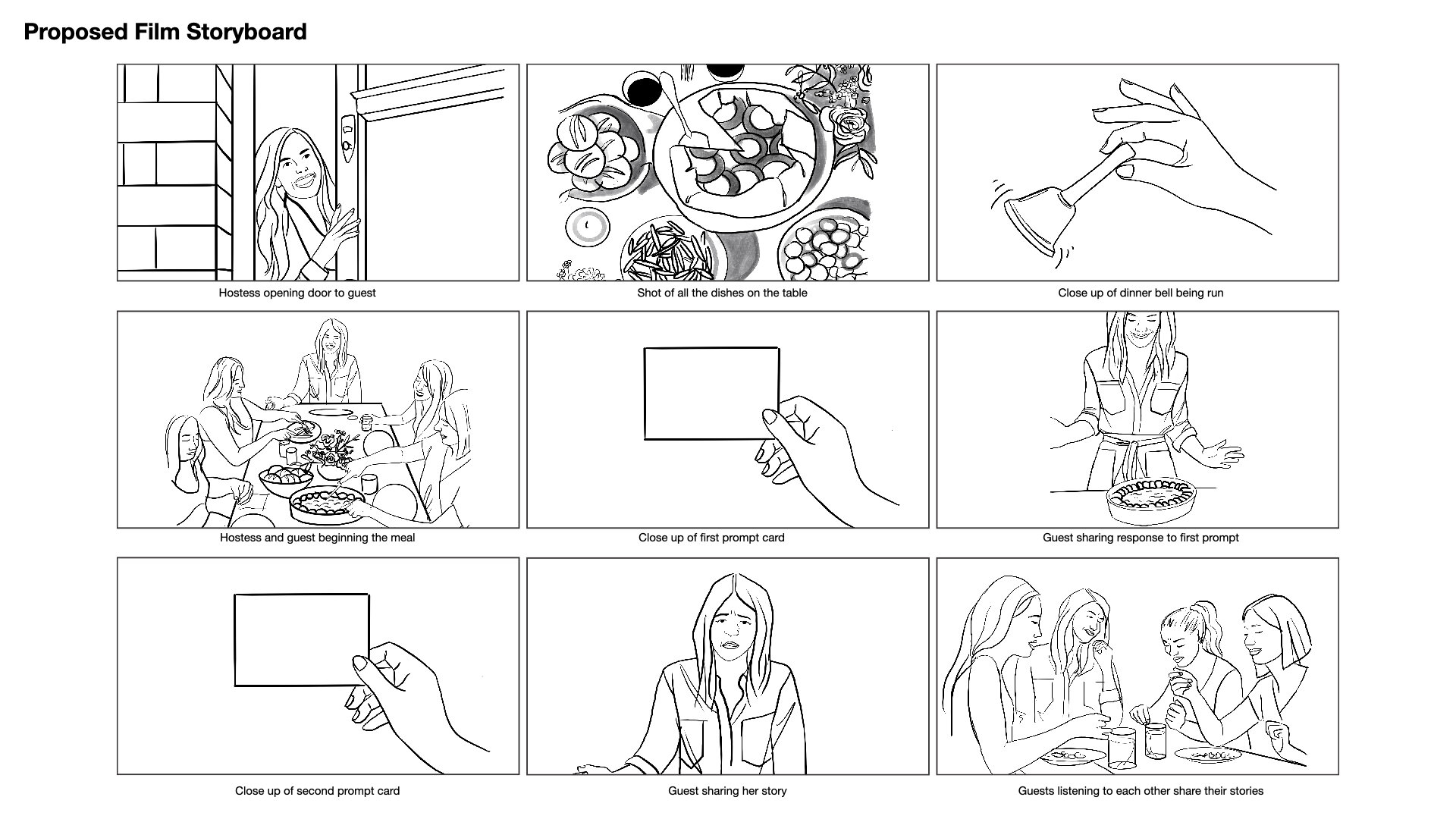 Proposed Film Storyboard

Hostess opening door to guest

Shot of all the dishes on the table

Close up of dinner bell being run

Hostess and guest beginning the meal

Close up of first prompt card

Guest sharing response to first prompt

Close up of second prompt card

Guest sharing her story

Guests listening to each other share their stories