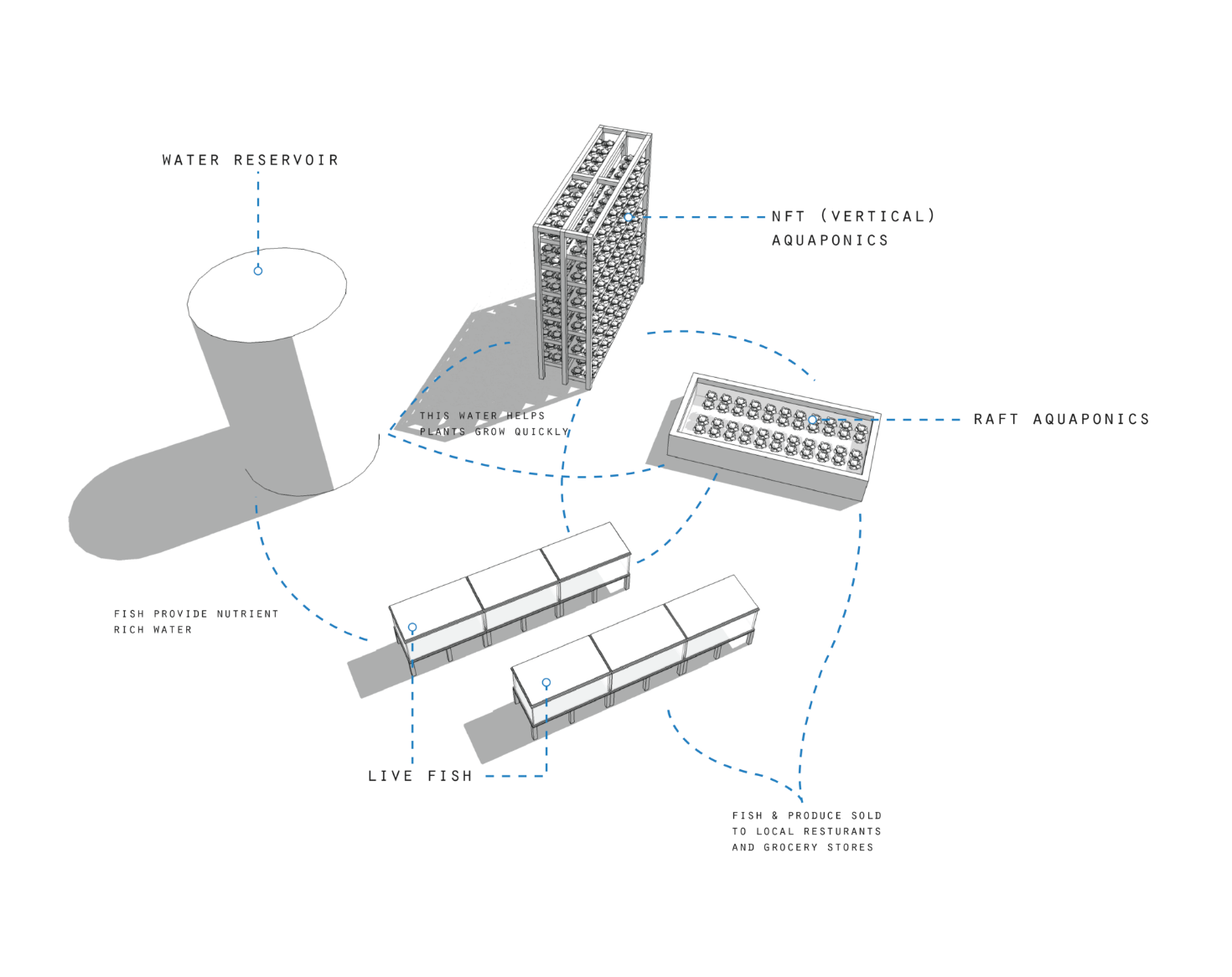 WATER RESERVOIR

NFT (VERTICAL) AQUAPONICS

THIS WATER HELPS PLANTS GROW QUICKLY

RAFT AQUAPONICS

FISH PROVIDE NUTRIENT RICH WATER

LIVE FISH

FISH & PRODUCE SOLD TO LOCAL RESTURANTS AND GROCERY STORES