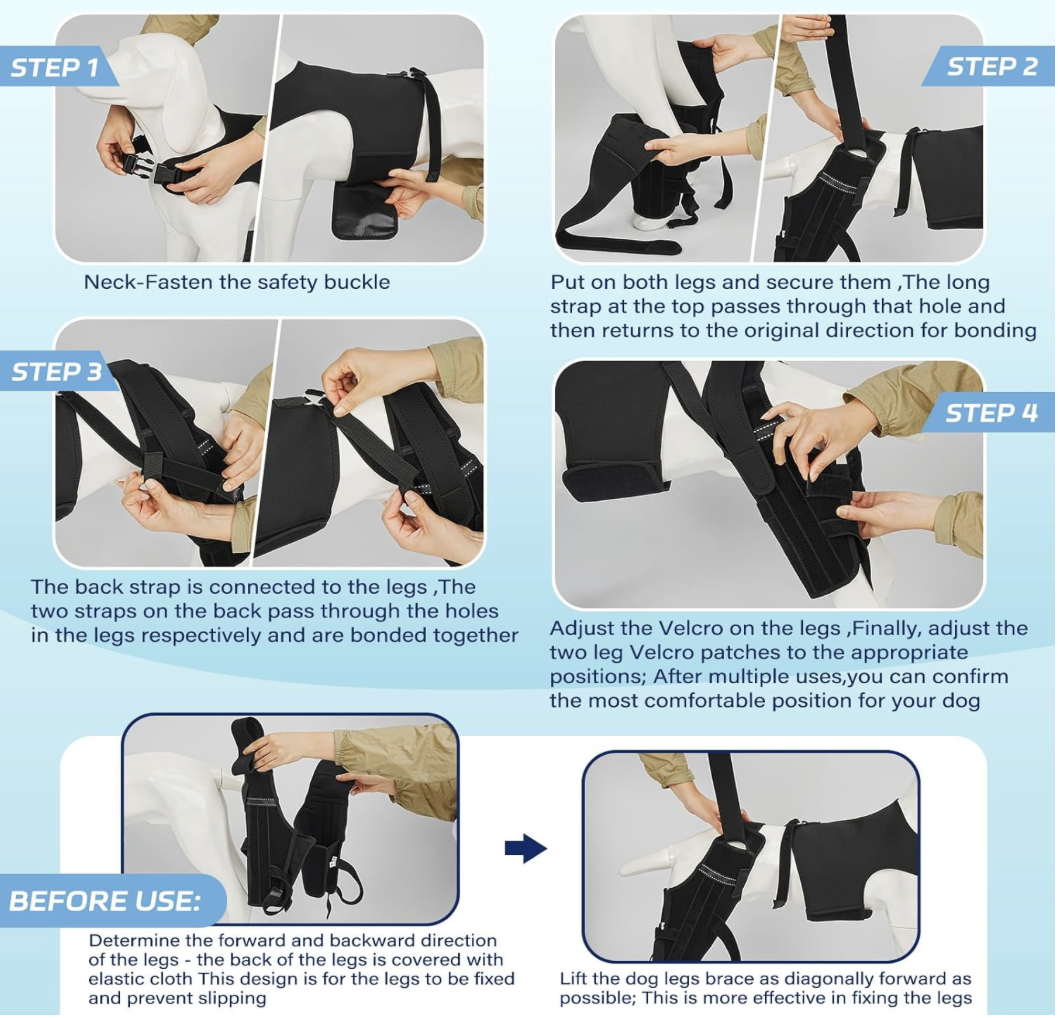 STEP 1

Neck-Fasten the safety buckle

STEP 2

Put on both legs and secure them ,The long strap at the top passes through that hole and then returns to the original direction for bonding

STEP 3

The back strap is connected to the legs ,The two straps on the back pass through the holes in the legs respectively and are bonded together

STEP 4

Adjust the Velcro on the legs ,Finally, adjust the two leg Velcro patches to the appropriate positions; After multiple uses,you can confirm the most comfortable position for your dog

BEFORE USE:

Determine the forward and backward direction of the legs - the back of the legs is covered with elastic cloth This design is for the legs to be fixed and prevent slipping

Lift the dog legs brace as diagonally forward as possible; This is more effective in fixing the legs