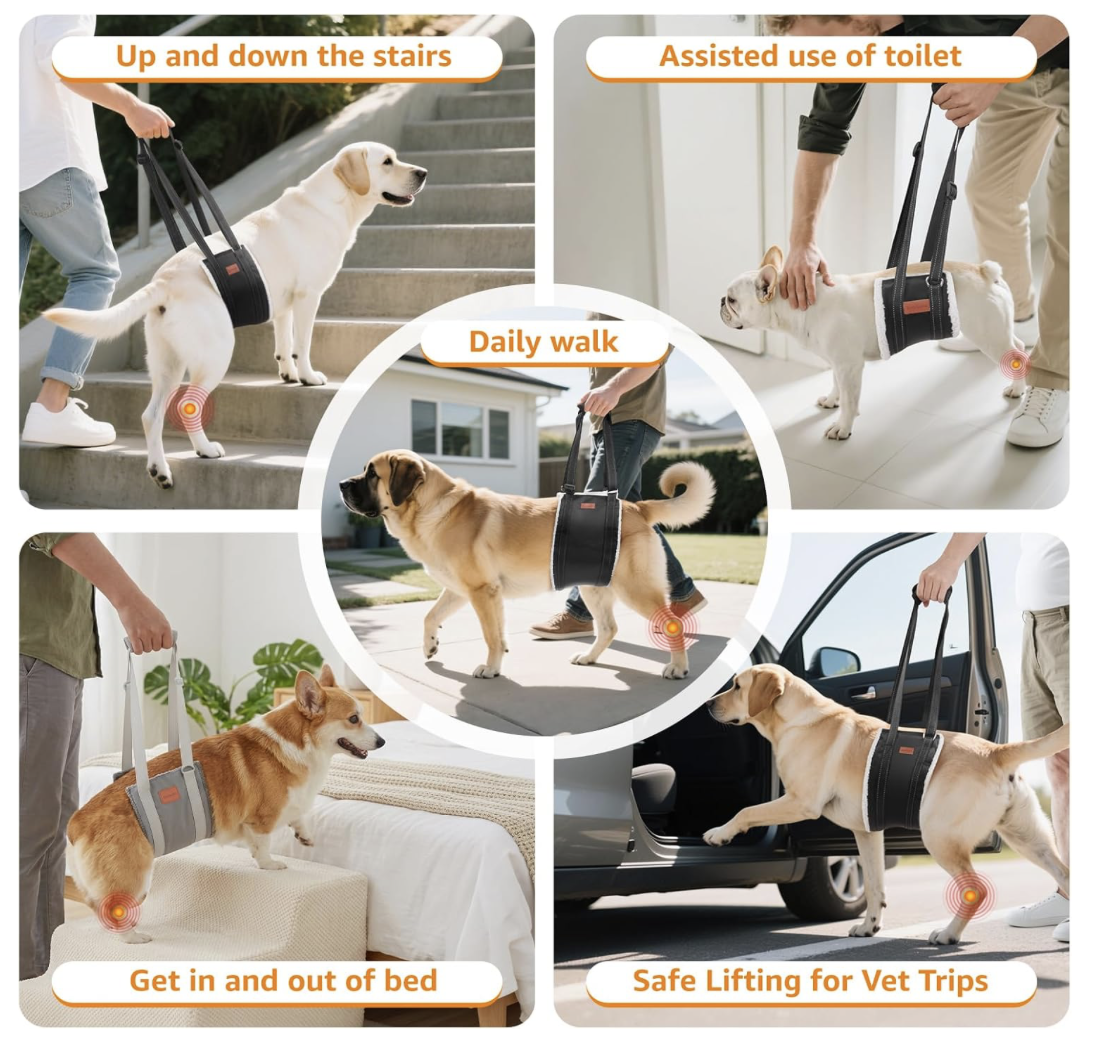 Up and down the stairs

Assisted use of toilet

Daily walk

Get in and out of bed

Safe Lifting for Vet Trips