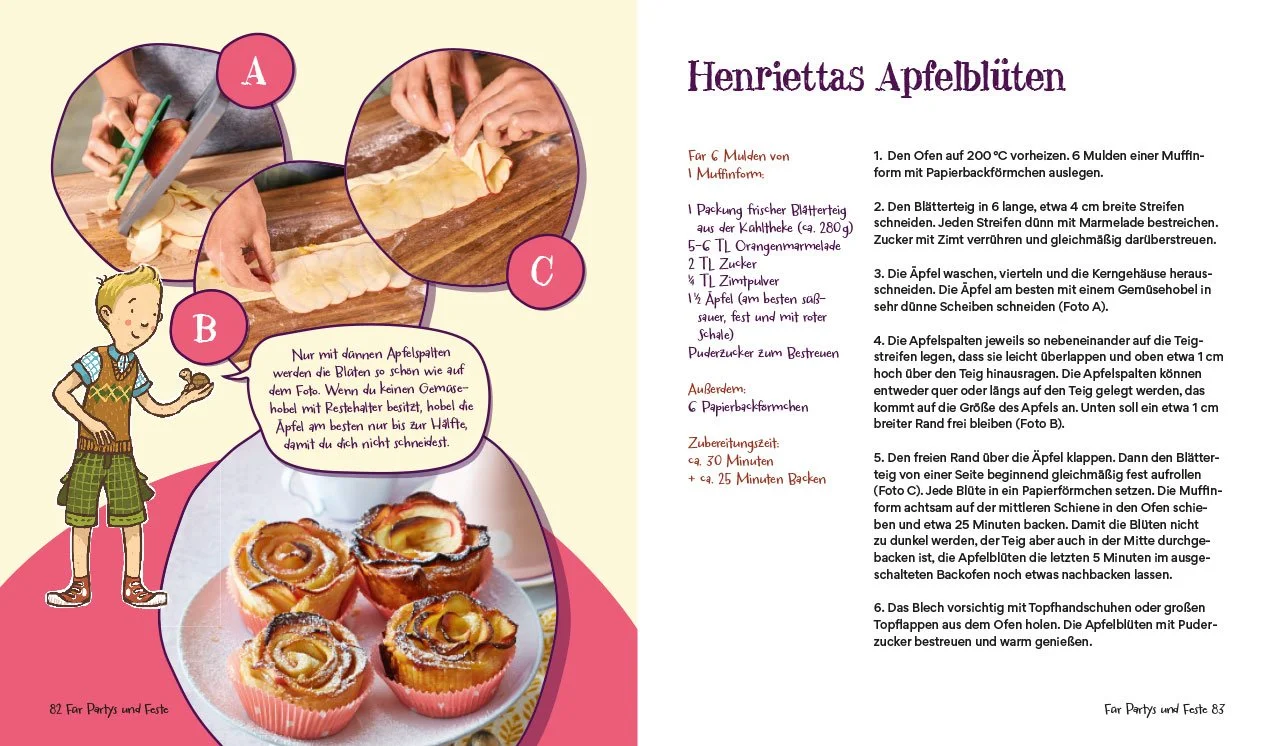 A

B

C

Nur mit dünnen Apfelspalten werden die Blüten so schön wie auf dem Foto. Wenn du keinen Gemüsehobel mit Restehalter besitzt, hobel die Äpfel am besten nur bis zur Hälfte, damit du dich nicht schneidest.

82 Für Partys und Feste

Henriettas Apfelblüten

Für 6 Mulden von 1 Muffinform:

1 Packung frischer Blätterteig aus der Kühltheke (ca. 280 g)
5–6 TL Orangenmarmelade
2 TL Zucker
¼ TL Zimtpulver
1½ Äpfel (am besten süßsauer, fest und mit roter Schale)
Puderzucker zum Bestreuen

Außerdem:
6 Papierbackförmchen

Zubereitungszeit:
ca. 30 Minuten
+ ca. 25 Minuten Backen

1. Den Ofen auf 200 °C vorheizen. 6 Mulden einer Muffinform mit Papierbackförmchen auslegen.

2. Den Blätterteig in 6 lange, etwa 4 cm breite Streifen schneiden. Jeden Streifen dünn mit Marmelade bestreichen. Zucker mit Zimt verrühren und gleichmäßig darüberstreuen.

3. Die Äpfel waschen, vierteln und die Kerngehäuse herausschneiden. Die Äpfel am besten mit einem Gemüsehobel in sehr dünne Scheiben schneiden (Foto A).

4. Die Apfelspalten jeweils so nebeneinander auf die Teigstreifen legen, dass sie leicht überlappen und oben etwa 1 cm hoch über den Teig hinausragen. Die Apfelspalten können entweder quer oder längs auf den Teig gelegt werden, das kommt auf die Größe des Apfels an. Unten soll ein etwa 1 cm breiter Rand frei bleiben (Foto B).

5. Den freien Rand über die Äpfel klappen. Dann den Blätterteig von einer Seite beginnend gleichmäßig fest aufrollen (Foto C). Jede Blüte in ein Papierförmchen setzen. Die Muffinform achtsam auf der mittleren Schiene in den Ofen schieben und etwa 25 Minuten backen. Damit die Blüten nicht zu dunkel werden, der Teig aber auch in der Mitte durchgebacken ist, die Apfelblüten die letzten 5 Minuten im ausgeschalteten Backofen noch etwas nachbacken lassen.

6. Das Blech vorsichtig mit Topfhandschuhen oder großen Topflappen aus dem Ofen holen. Die Apfelblüten mit Puderzucker bestreuen und warm genießen.

Für Partys und Feste 83