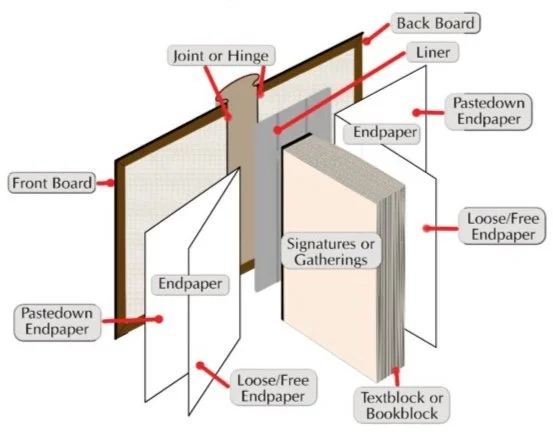 Back Board
Joint or Hinge
Liner
Pastedown Endpaper
Endpaper
Front Board
Loose/Free Endpaper
Signatures or Gatherings
Endpaper
Pastedown Endpaper
Loose/Free Endpaper
Textblock or Bookblock