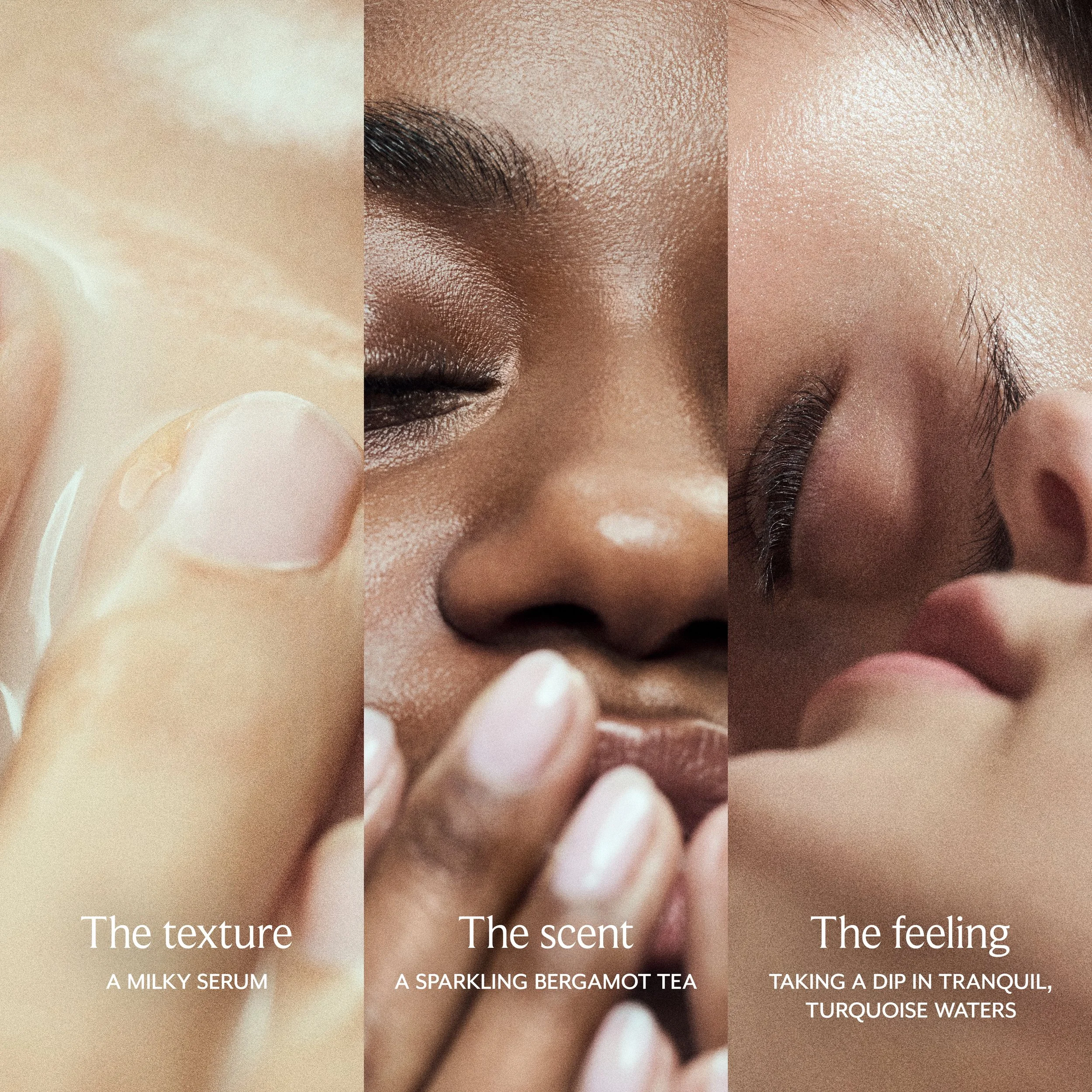 The texture
A MILKY SERUM

The scent
A SPARKLING BERGAMOT TEA

The feeling
TAKING A DIP IN TRANQUIL, TURQUOISE WATERS