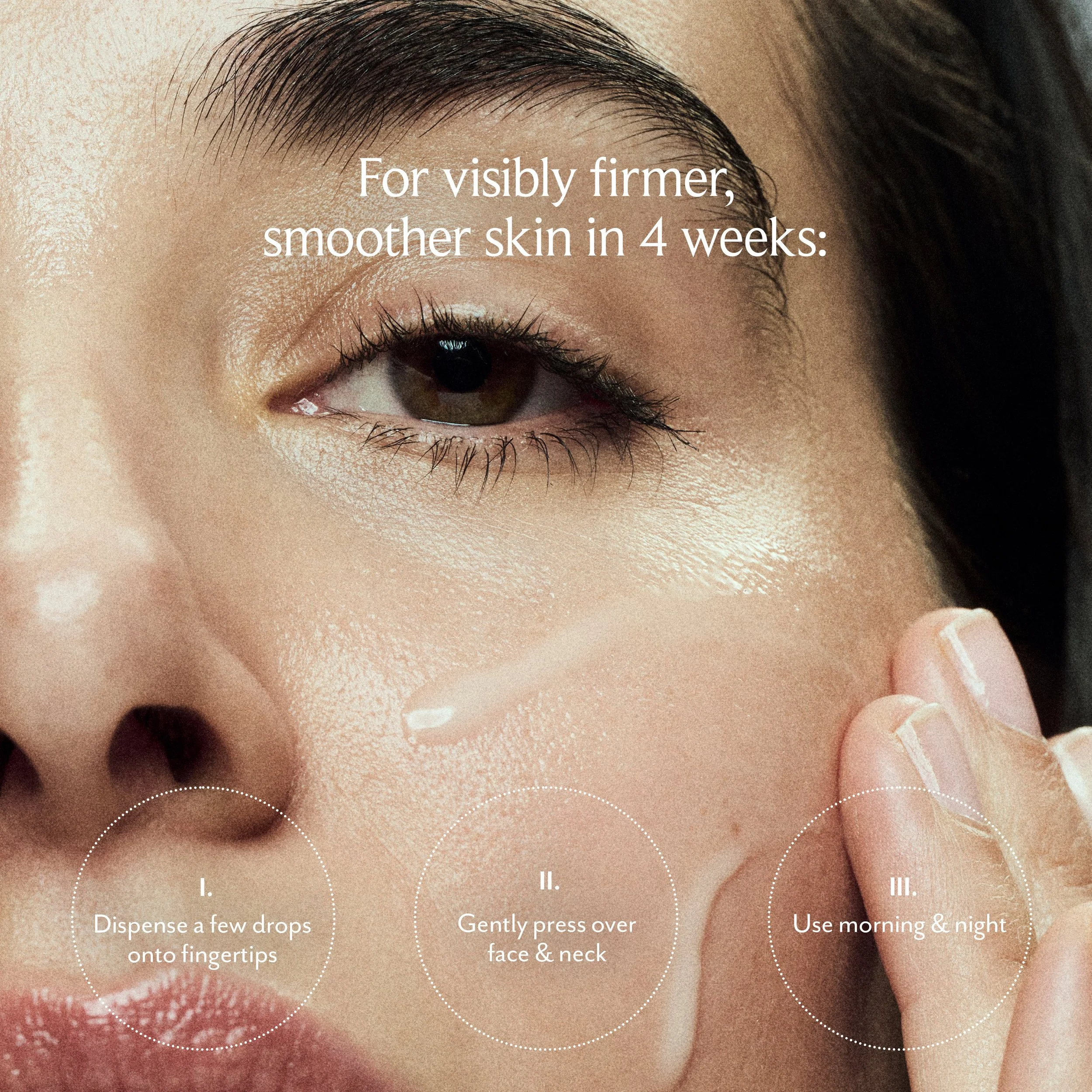 For visibly firmer, smoother skin in 4 weeks:

I.
Dispense a few drops onto fingertips

II.
Gently press over face & neck

III.
Use morning & night