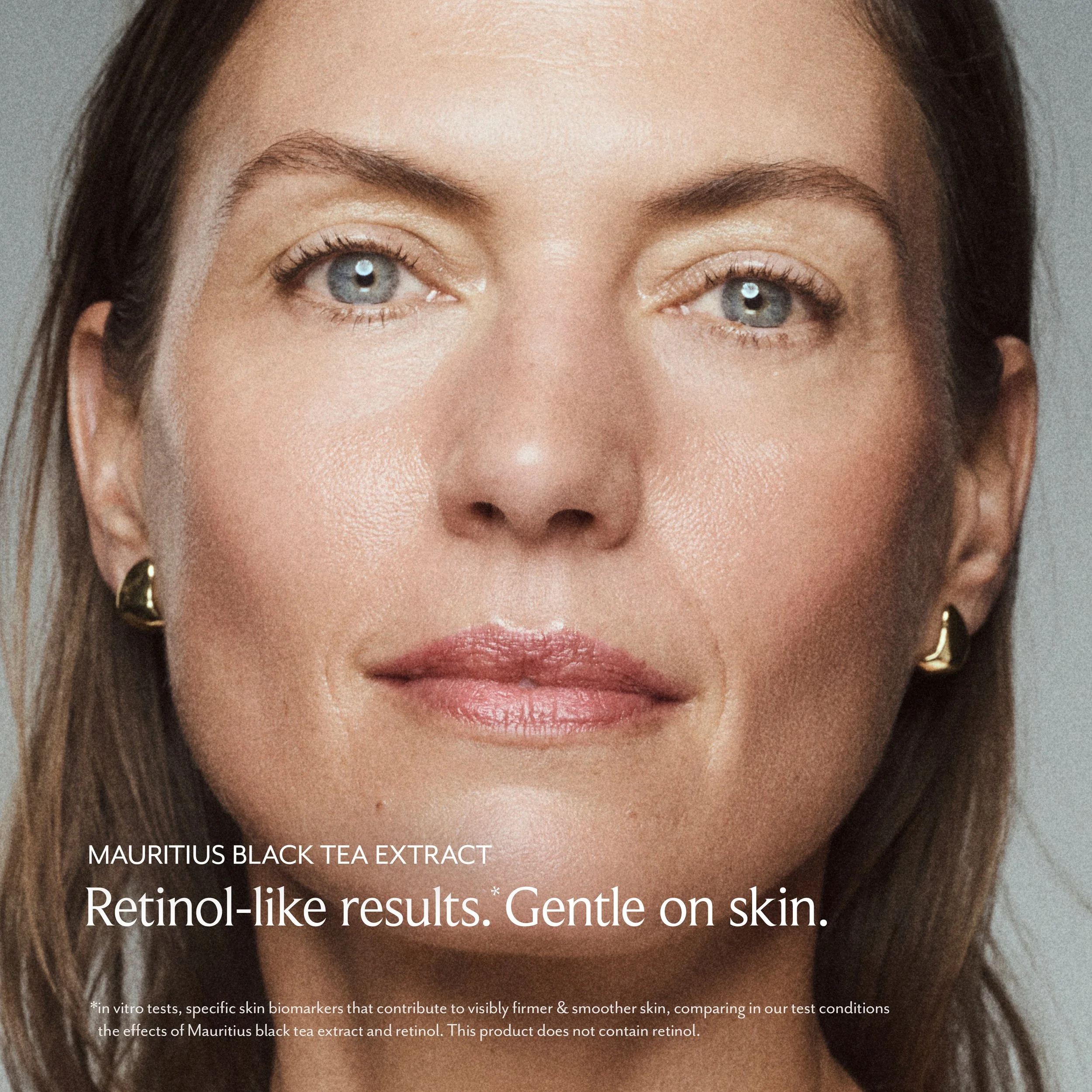 MAURITIUS BLACK TEA EXTRACT

Retinol-like results.* Gentle on skin.

*in vitro tests, specific skin biomarkers that contribute to visibly firmer & smoother skin, comparing in our test conditions the effects of Mauritius black tea extract and retinol. This product does not contain retinol.