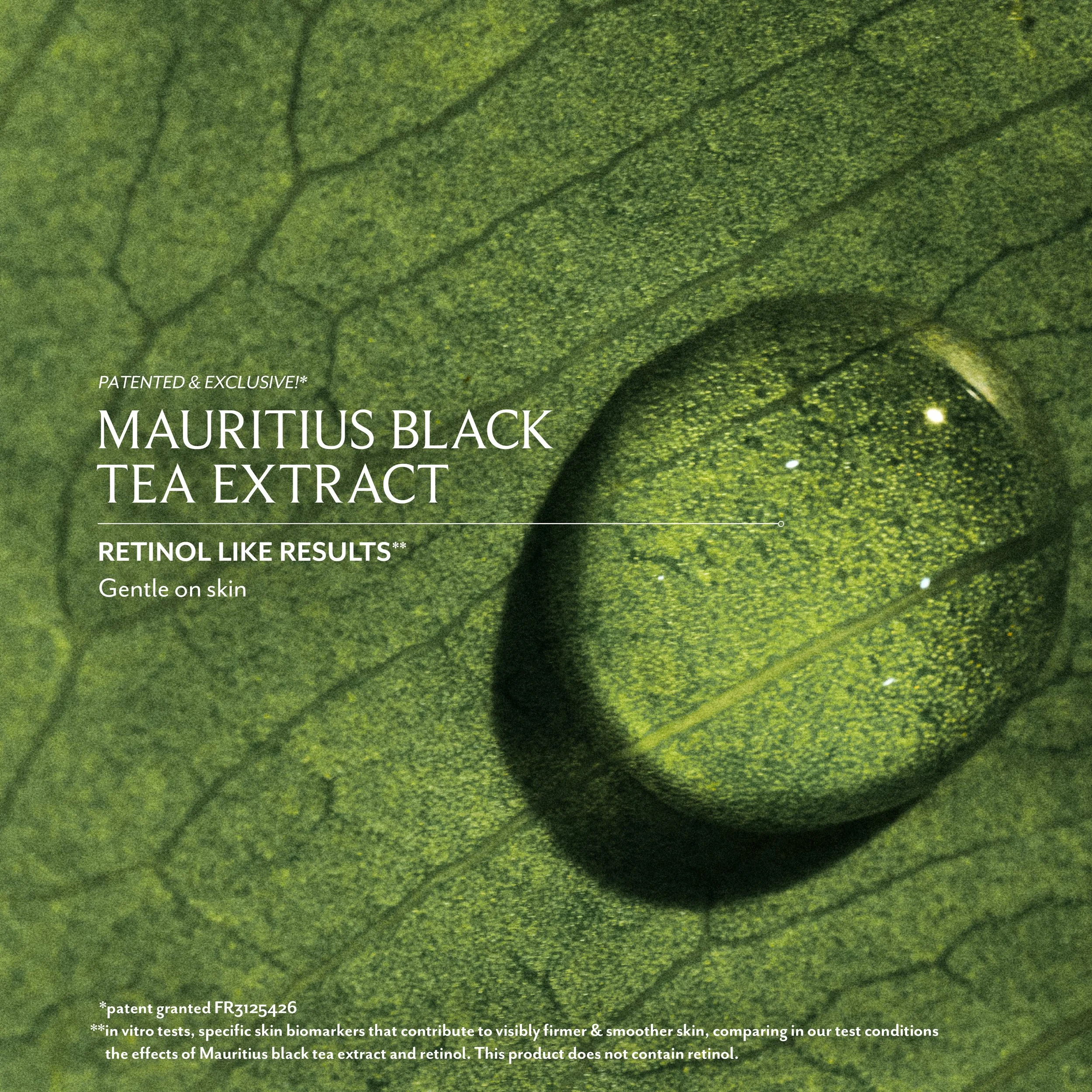 PATENTED & EXCLUSIVE!*

MAURITIUS BLACK TEA EXTRACT

RETINOL LIKE RESULTS**

Gentle on skin

*patent granted FR3125426

**in vitro tests, specific skin biomarkers that contribute to visibly firmer & smoother skin, comparing in our test conditions the effects of Mauritius black tea extract and retinol. This product does not contain retinol.