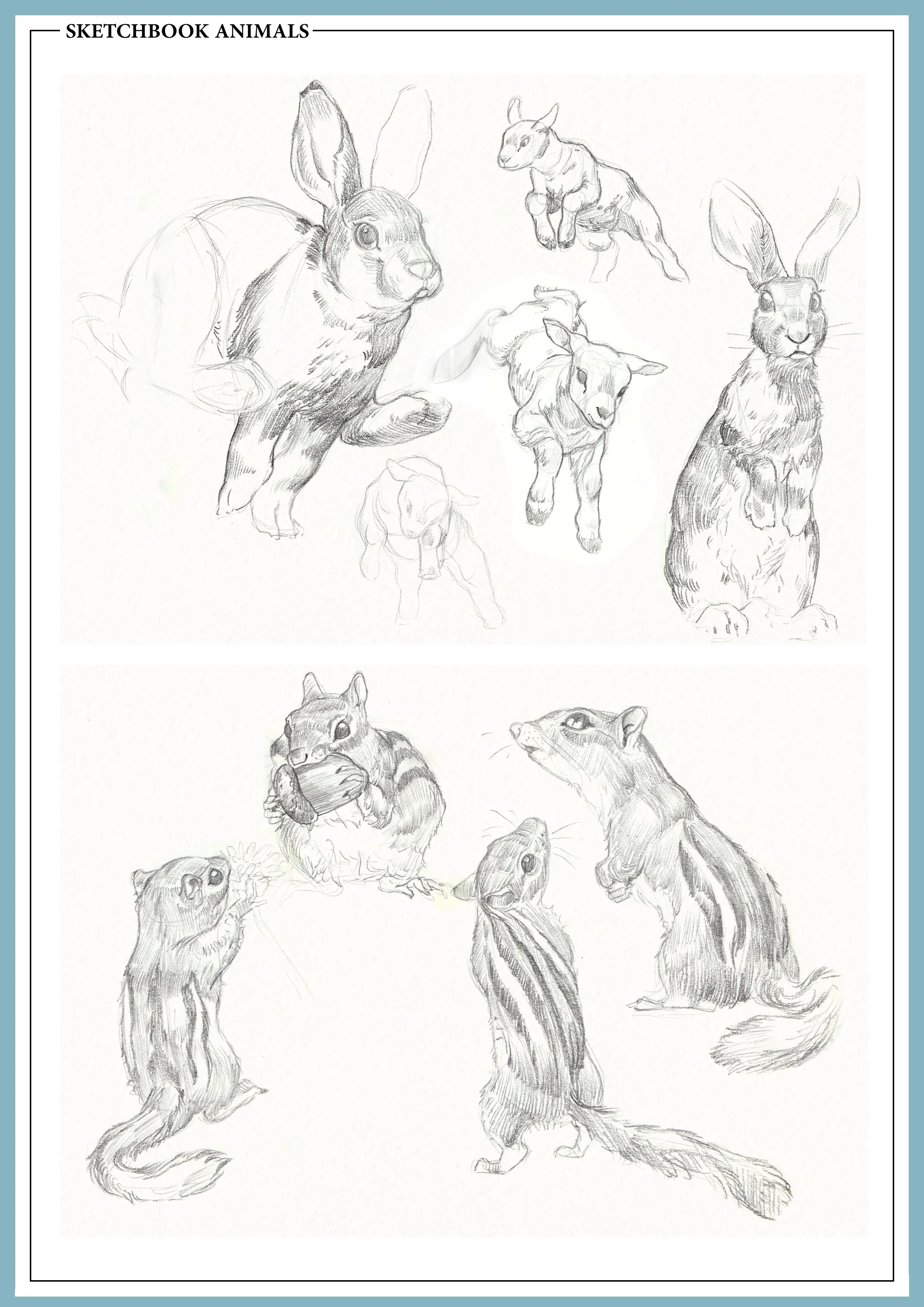 SKETCHBOOK ANIMALS