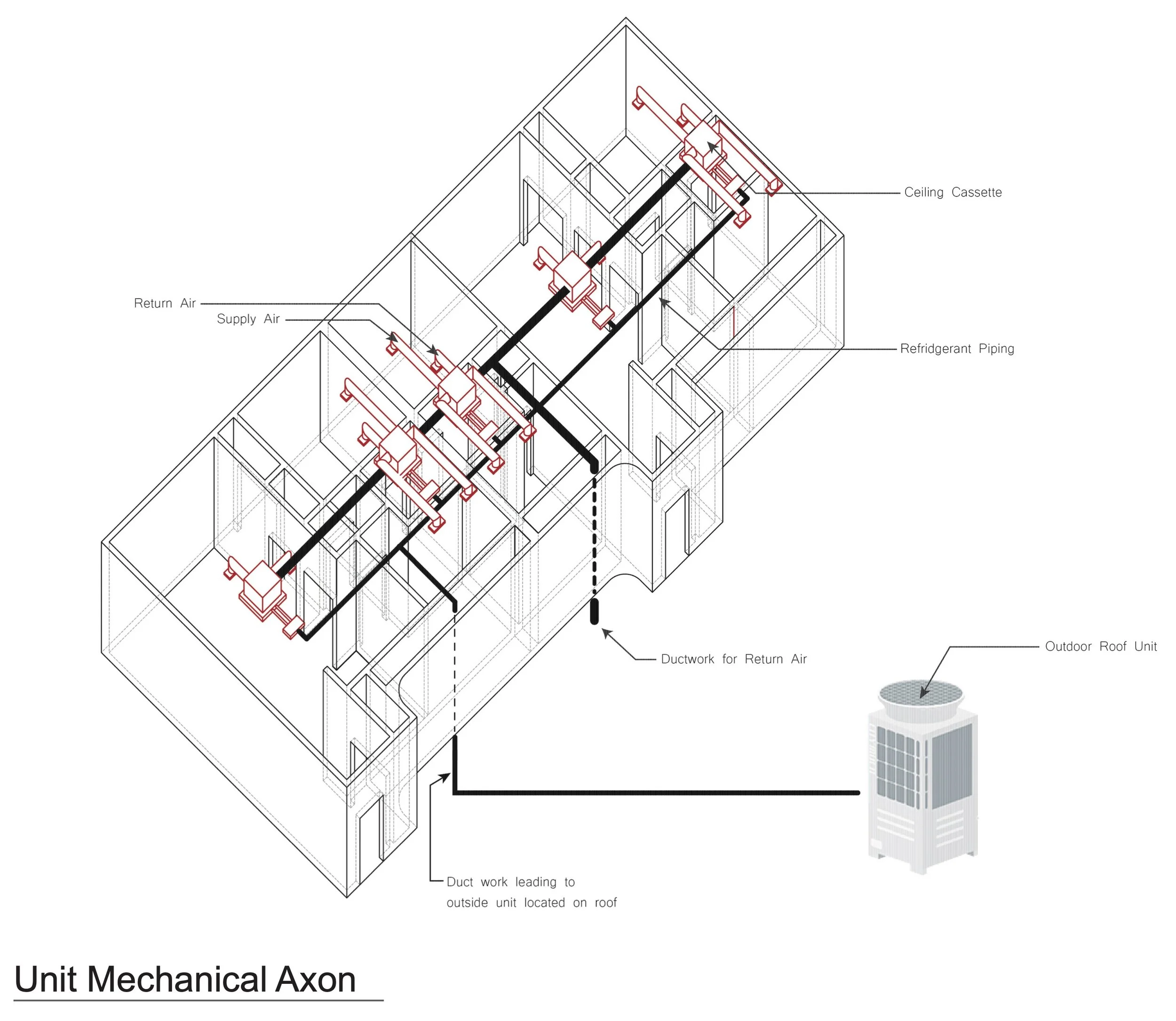 Ceiling Cassette

Return Air

Supply Air

Refridgerant Piping

Ductwork for Return Air

Outdoor Roof Unit

Duct work leading to outside unit located on roof

Unit Mechanical Axon