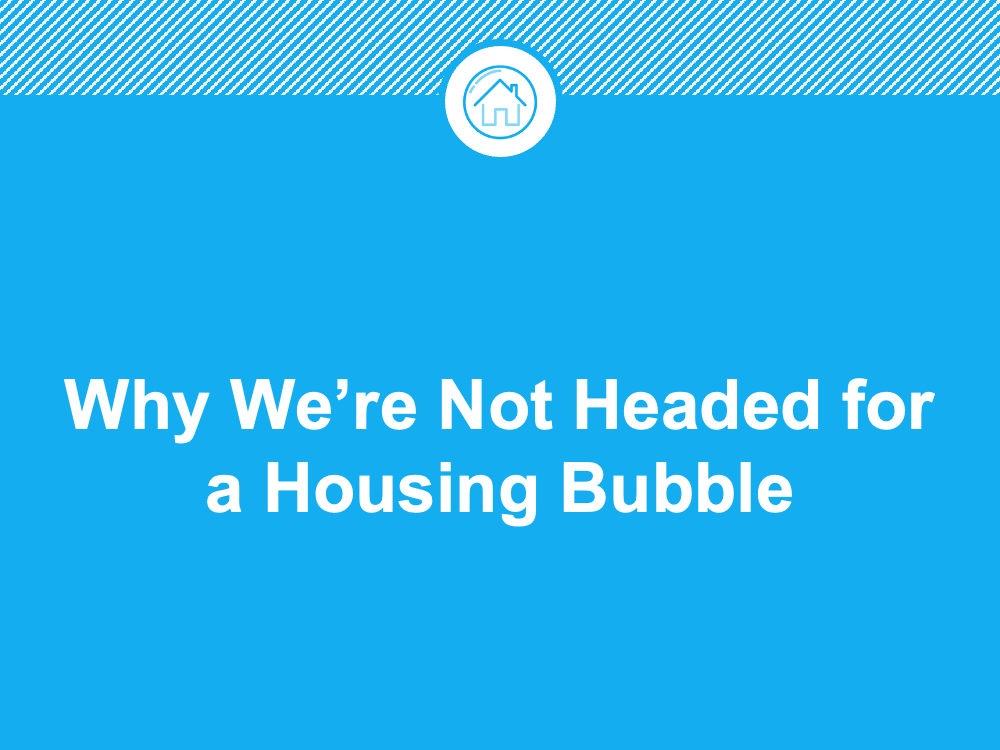 Why We’re Not Headed for a Housing Bubble