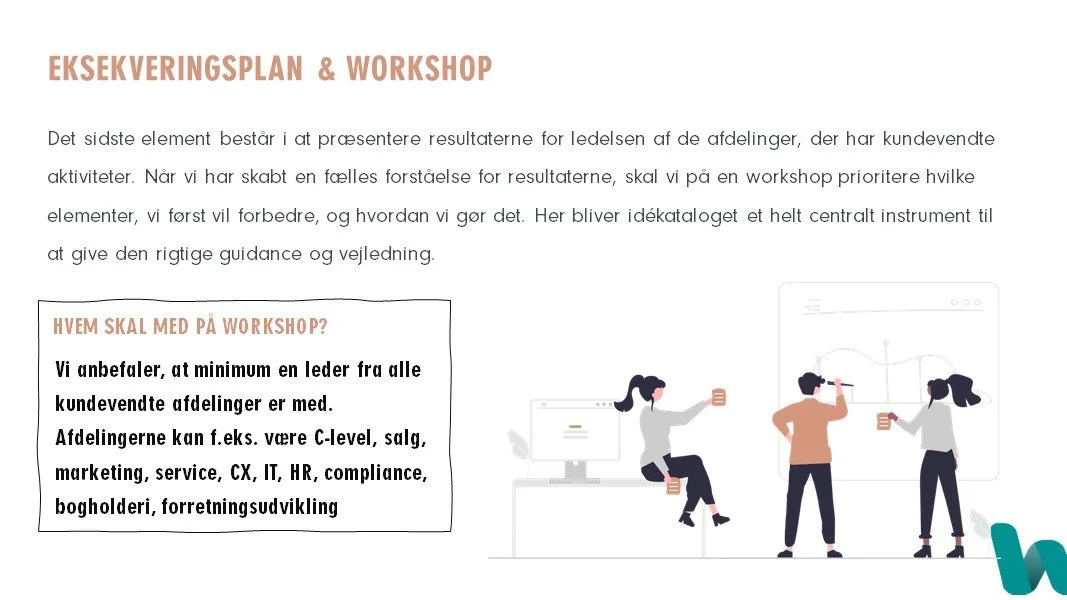 EKSEKVERINGSPLAN & WORKSHOP

Det sidste element består i at præsentere resultaterne for ledelsen af de afdelinger, der har kundevendte aktiviteter. Når vi har skabt en fælles forståelse for resultaterne, skal vi på en workshop prioritere hvilke elementer, vi først vil forbedre, og hvordan vi gør det. Her bliver idékataloget et helt centralt instrument til at give den rigtige guidance og vejledning.

HVEM SKAL MED PÅ WORKSHOP?

Vi anbefaler, at minimum en leder fra alle kundevendte afdelinger er med. Afdelingerne kan f.eks. være C-level, salg, marketing, service, CX, IT, HR, compliance, bogholderi, forretningsudvikling