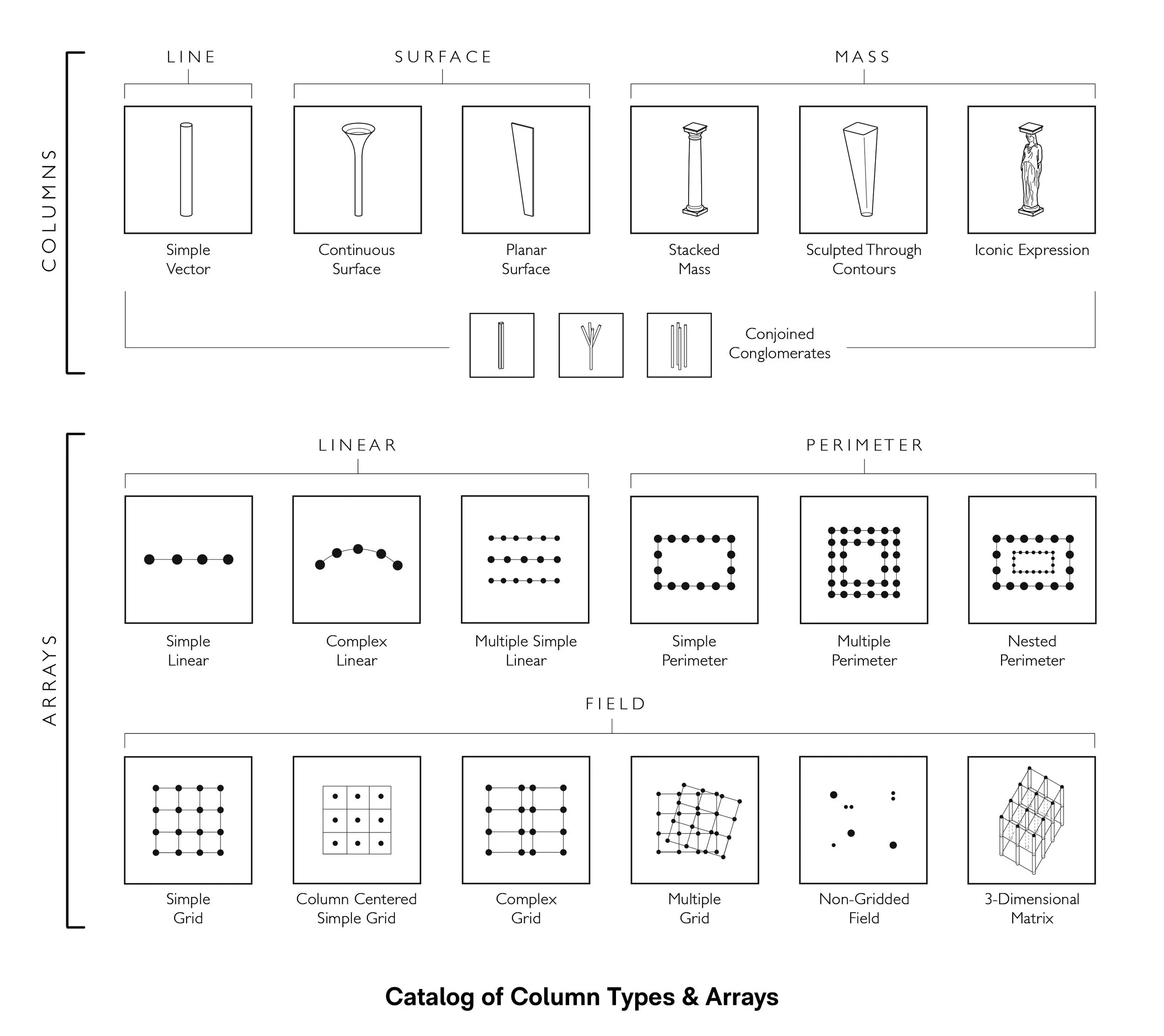 COLUMNS

LINE

SURFACE

MASS

Simple Vector

Continuous Surface

Planar Surface

Stacked Mass

Sculpted Through Contours

Iconic Expression

Conjoined Conglomerates

ARRAYS

LINEAR

PERIMETER

Simple Linear

Complex Linear

Multiple Simple Linear

Simple Perimeter

Multiple Perimeter

Nested Perimeter

FIELD

Simple Grid

Column Centered Simple Grid

Complex Grid

Multiple Grid

Non-Gridded Field

3-Dimensional Matrix

Catalog of Column Types & Arrays