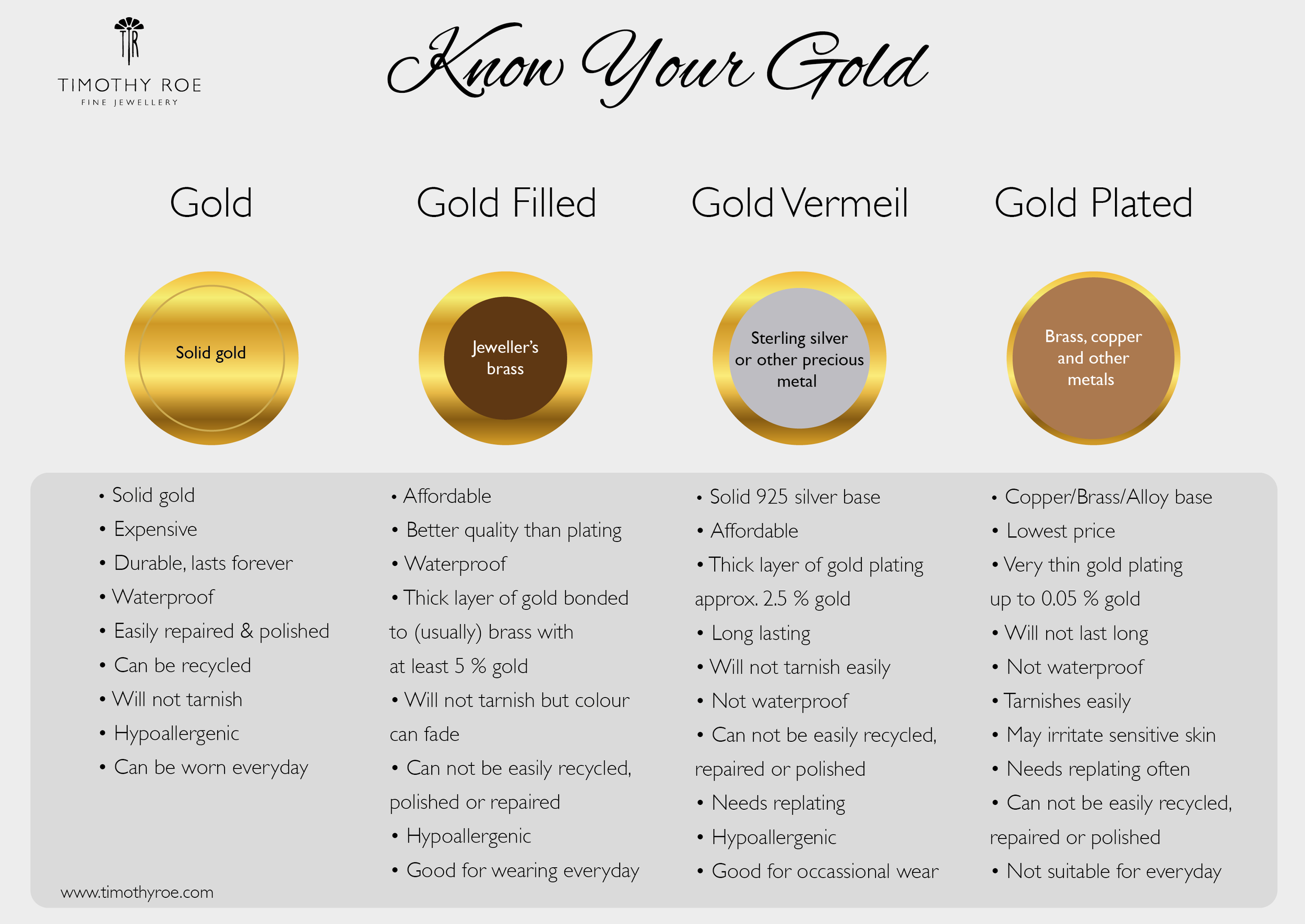 TR
TIMOTHY ROE
FINE JEWELLERY

Know Your Gold

Gold

Solid gold

• Solid gold
• Expensive
• Durable, lasts forever
• Waterproof
• Easily repaired & polished
• Can be recycled
• Will not tarnish
• Hypoallergenic
• Can be worn everyday

Gold Filled

Jeweller's brass

• Affordable
• Better quality than plating
• Waterproof
• Thick layer of gold bonded to (usually) brass with at least 5 % gold
• Will not tarnish but colour can fade
• Can not be easily recycled, polished or repaired
• Hypoallergenic
• Good for wearing everyday

Gold Vermeil

Sterling silver or other precious metal

• Solid 925 silver base
• Affordable
• Thick layer of gold plating approx. 2.5 % gold
• Long lasting
• Will not tarnish easily
• Not waterproof
• Can not be easily recycled, repaired or polished
• Needs replating
• Hypoallergenic
• Good for occassional wear

Gold Plated

Brass, copper and other metals

• Copper/Brass/Alloy base
• Lowest price
• Very thin gold plating up to 0.05 % gold
• Will not last long
• Not waterproof
• Tarnishes easily
• May irritate sensitive skin
• Needs replating often
• Can not be easily recycled, repaired or polished
• Not suitable for everyday

www.timothyroe.com