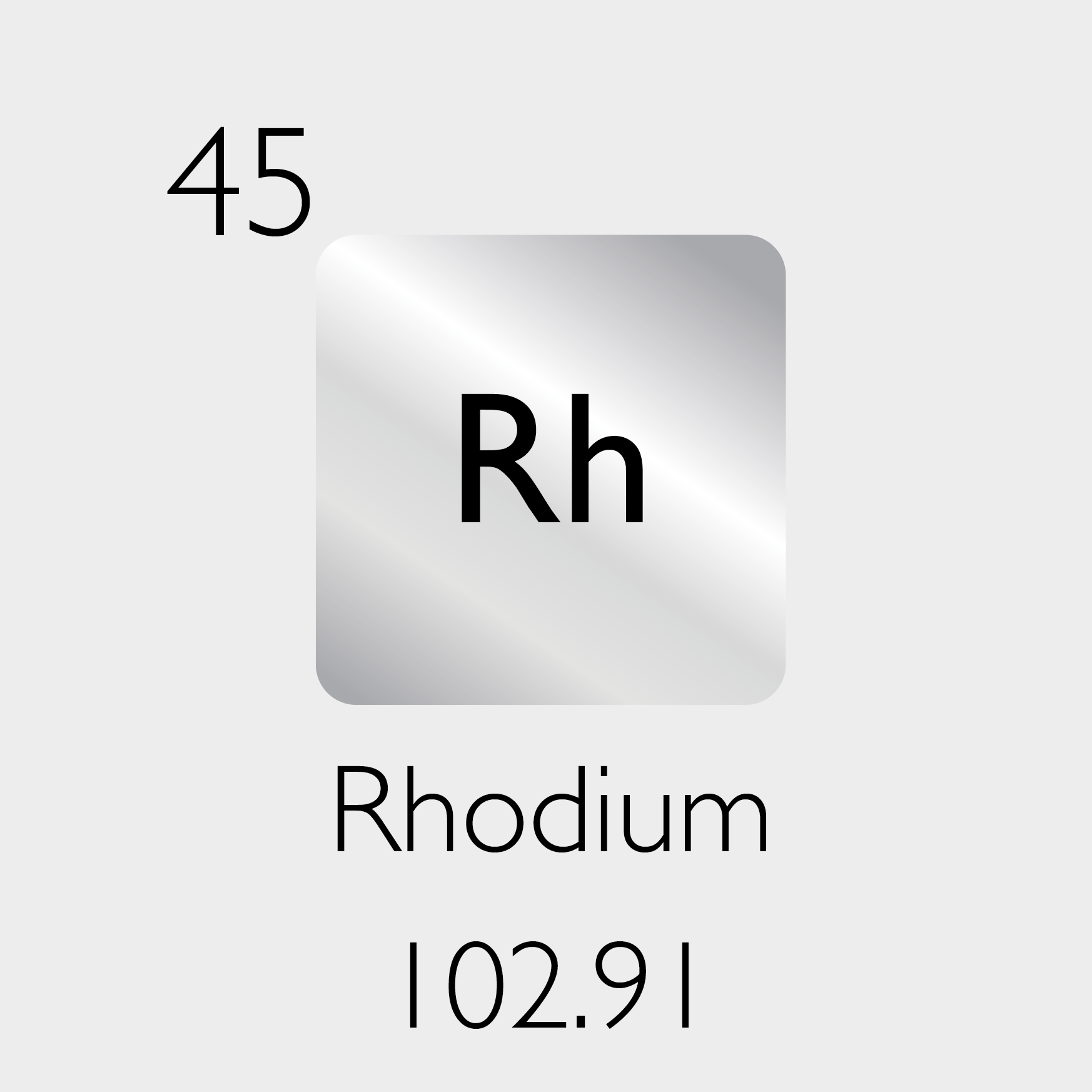 45

Rh

Rhodium

102.91