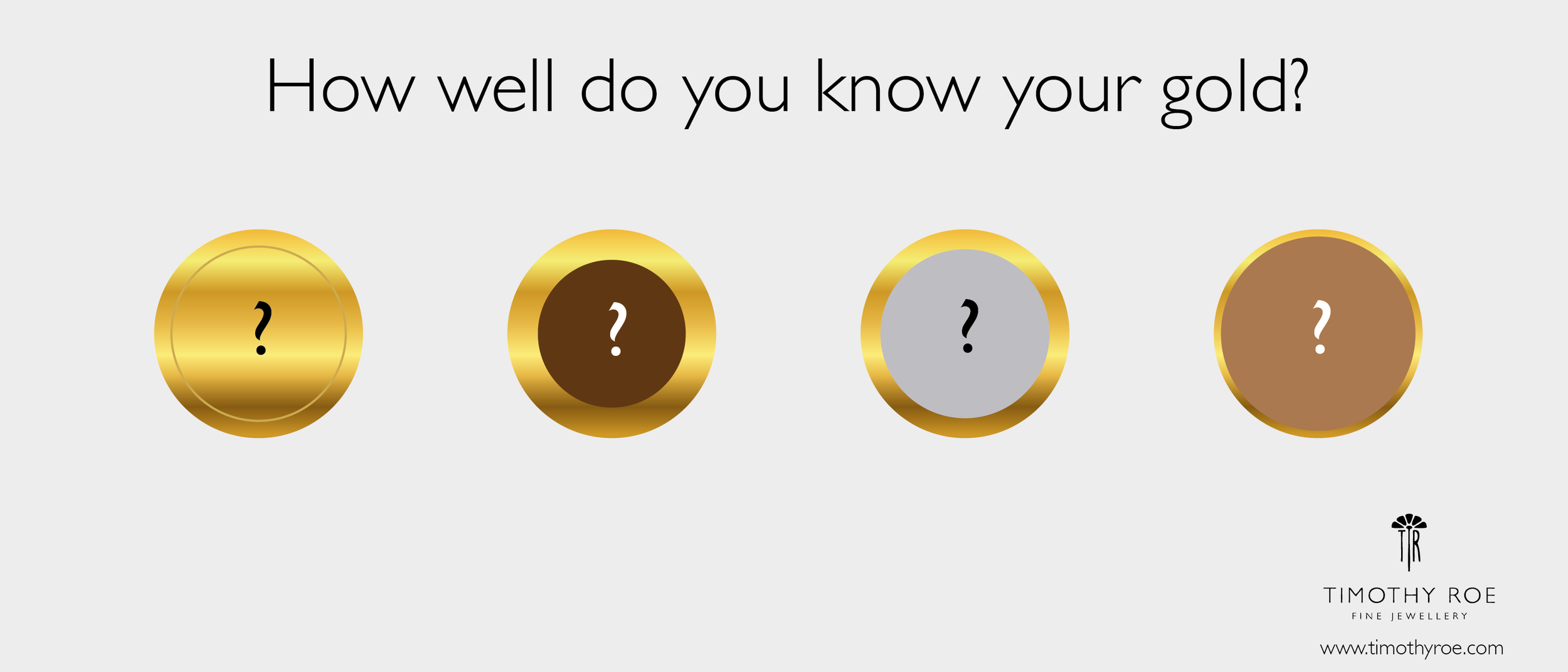 How well do you know your gold?

?

?

?

?

TR

TIMOTHY ROE

FINE JEWELLERY

www.timothyroe.com