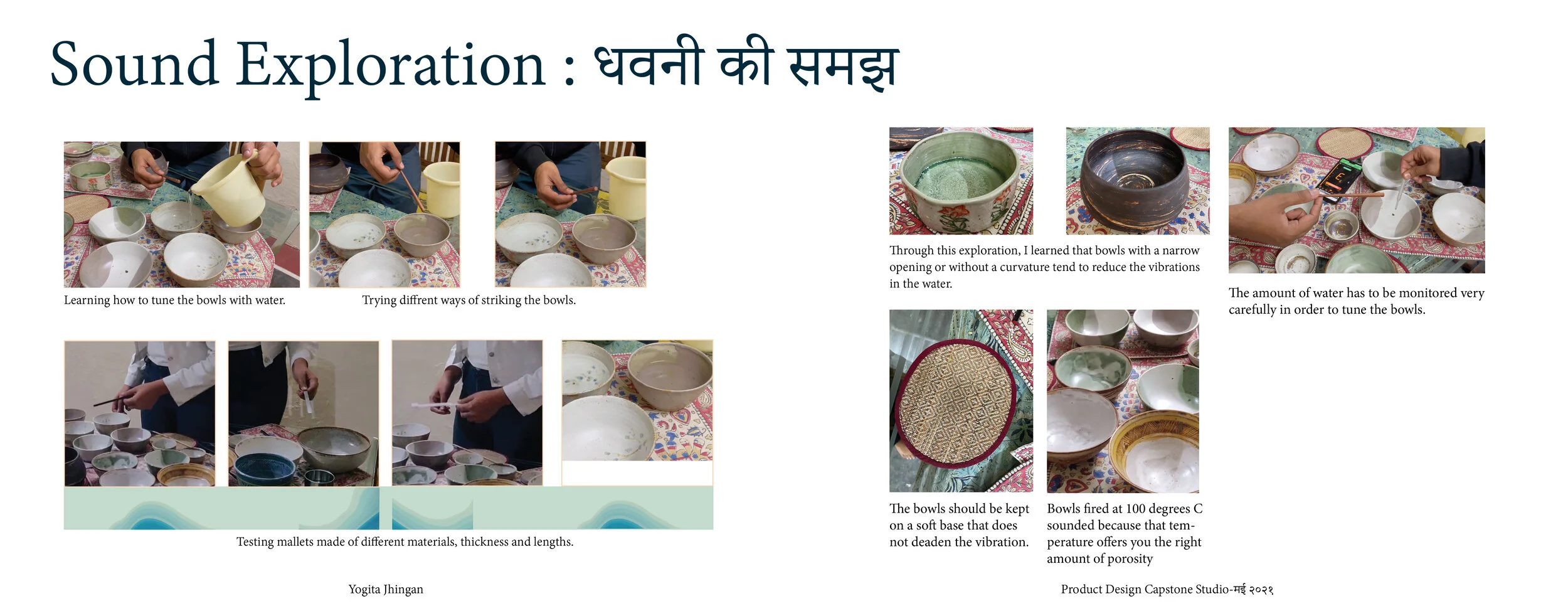 Sound Exploration : धवनी की समझ

Learning how to tune the bowls with water.

Trying diffrent ways of striking the bowls.

Testing mallets made of different materials, thickness and lengths.

Through this exploration, I learned that bowls with a narrow opening or without a curvature tend to reduce the vibrations in the water.

The amount of water has to be monitored very carefully in order to tune the bowls.

The bowls should be kept on a soft base that does not deaden the vibration.

Bowls fired at 100 degrees C sounded because that temperature offers you the right amount of porosity

Yogita Jhingan

Product Design Capstone Studio-मई २०२१