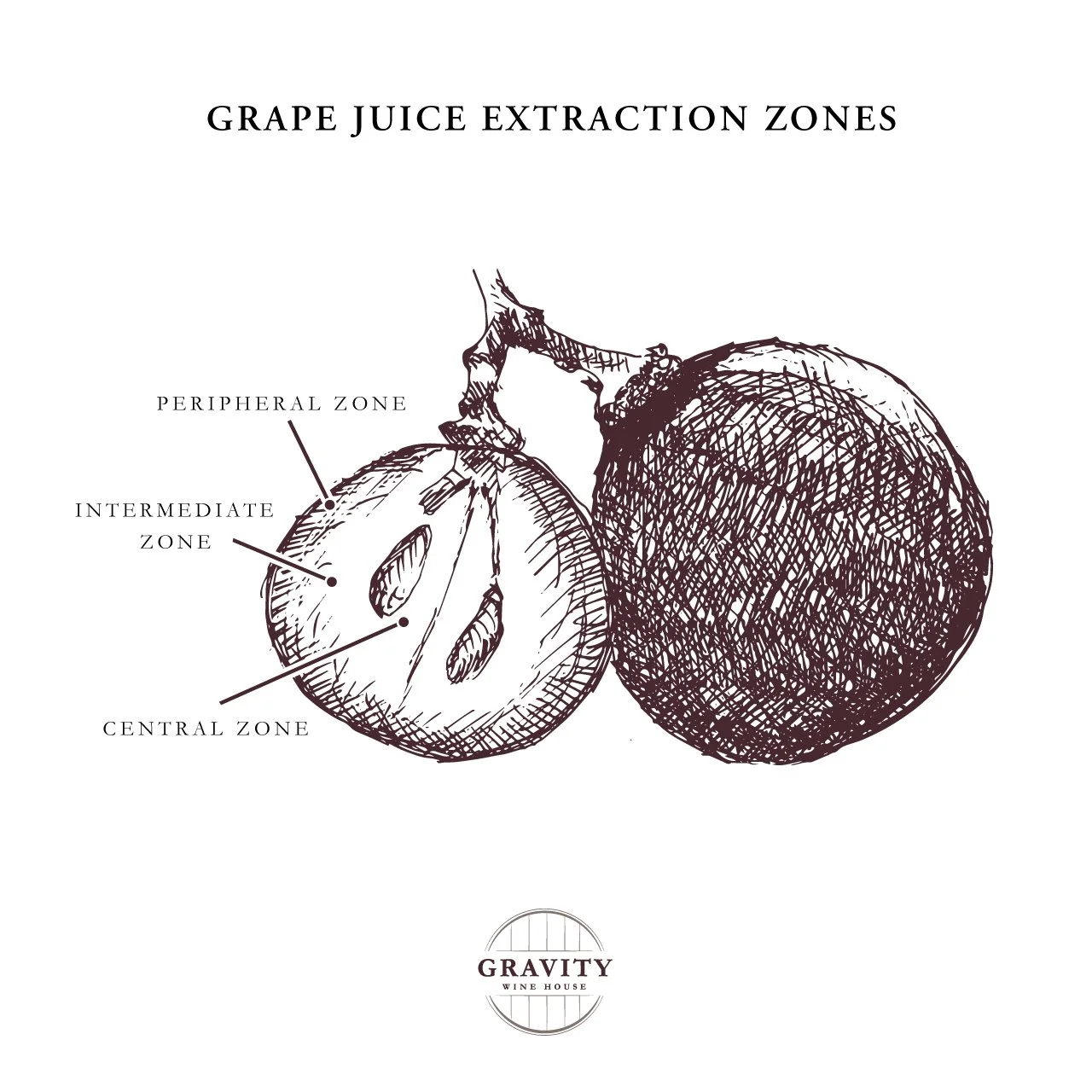 GRAPE JUICE EXTRACTION ZONES

PERIPHERAL ZONE

INTERMEDIATE ZONE

CENTRAL ZONE

GRAVITY
WINE HOUSE