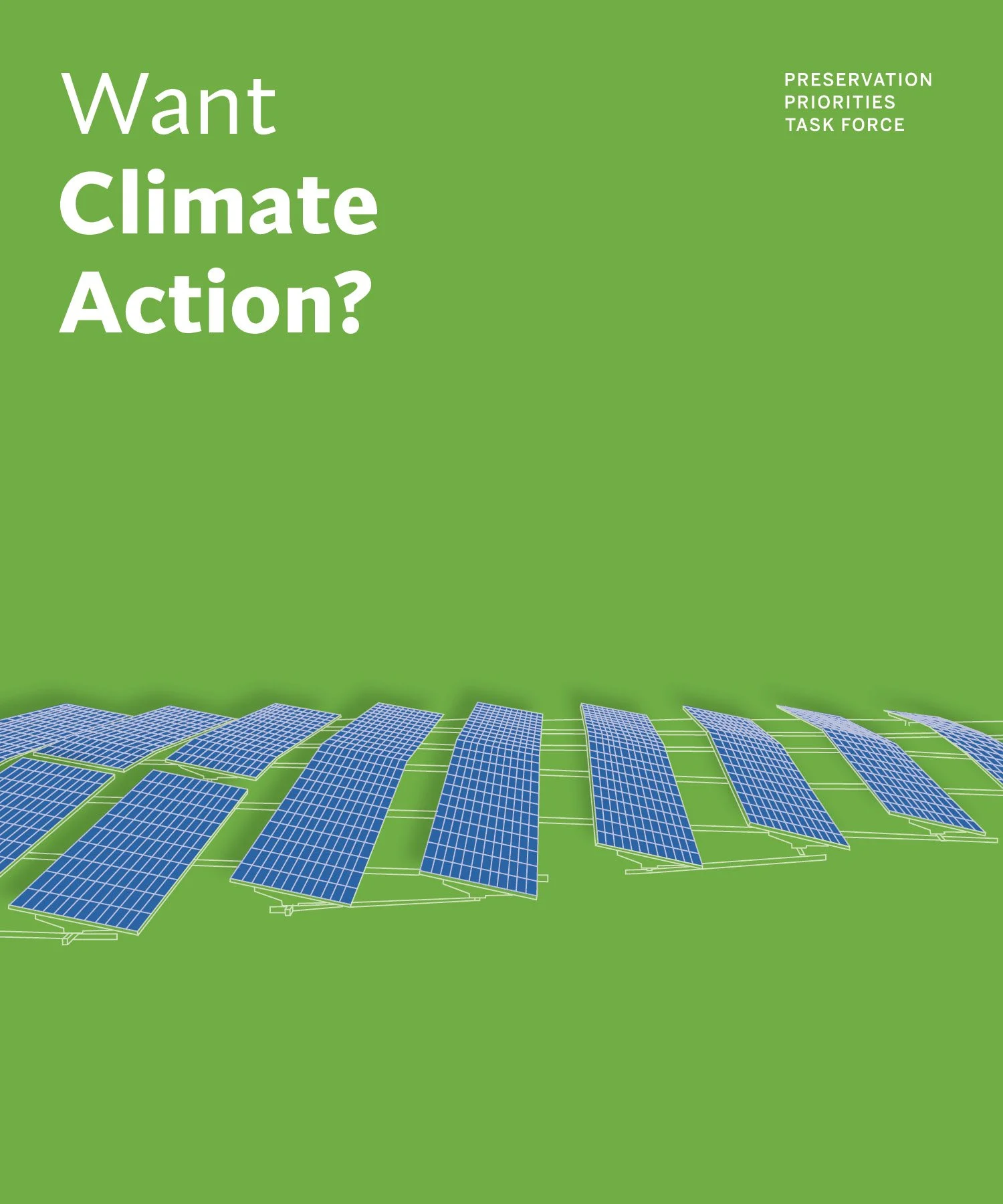 Want
Climate
Action?

PRESERVATION
PRIORITIES
TASK FORCE