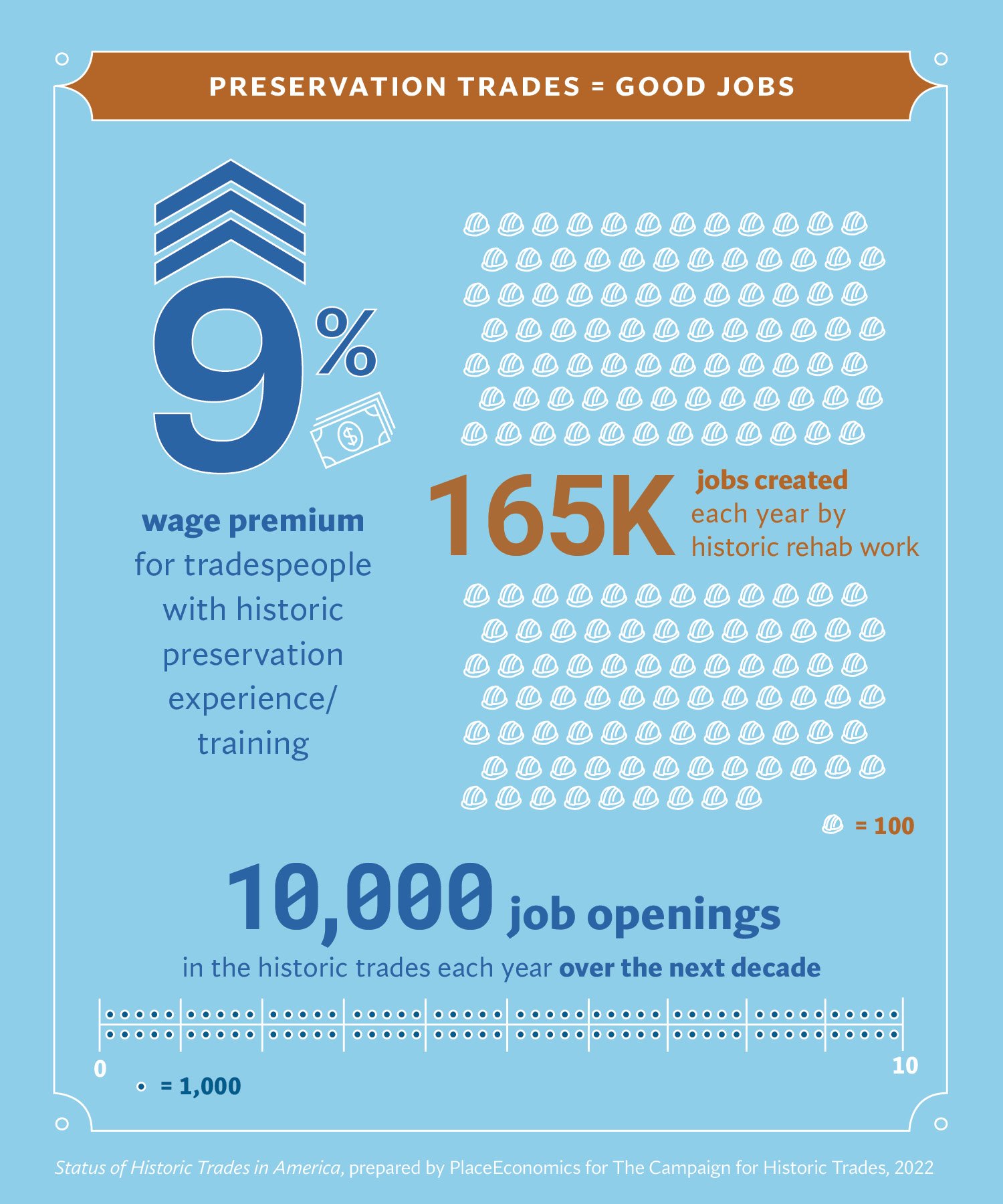 PRESERVATION TRADES = GOOD JOBS

9%

wage premium for tradespeople with historic preservation experience/ training

165K jobs created each year by historic rehab work

= 100

10,000 job openings

in the historic trades each year over the next decade

0

10

= 1,000

Status of Historic Trades in America, prepared by PlaceEconomics for The Campaign for Historic Trades, 2022