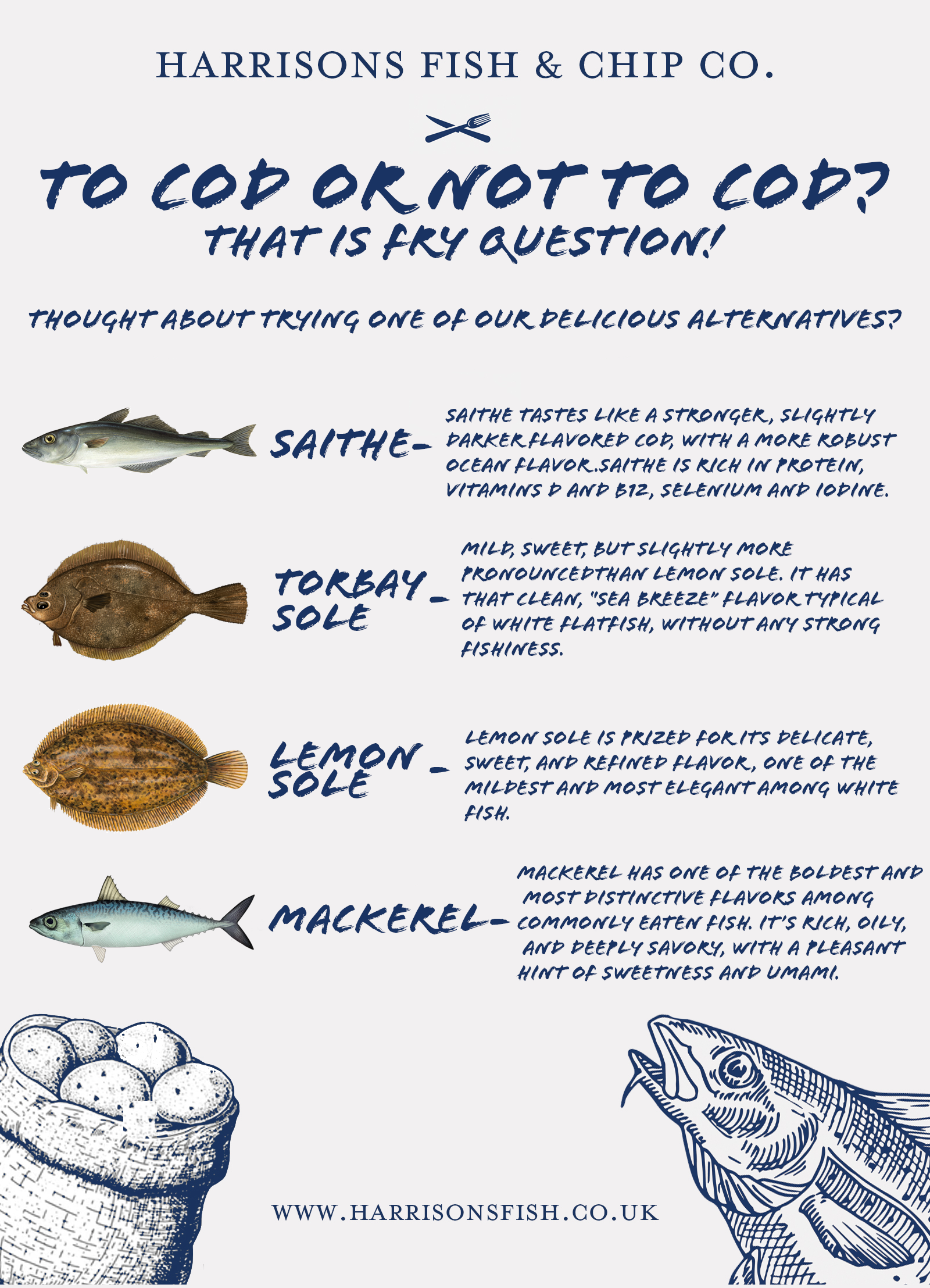 HARRISONS FISH & CHIP CO.

TO COD OR NOT TO COD?
THAT IS FRY QUESTION!

THOUGHT ABOUT TRYING ONE OF OUR DELICIOUS ALTERNATIVES?

SAITHE- SAITHE TASTES LIKE A STRONGER, SLIGHTLY DARKER FLAVORED COD, WITH A MORE ROBUST OCEAN FLAVOR.SAITHE IS RICH IN PROTEIN, VITAMINS D AND B12, SELENIUM AND IODINE.

TORBAY SOLE - MILD, SWEET, BUT SLIGHTLY MORE PRONOUNCEDTHAN LEMON SOLE. IT HAS THAT CLEAN, "SEA BREEZE" FLAVOR TYPICAL OF WHITE FLATFISH, WITHOUT ANY STRONG FISHINESS.

LEMON SOLE - LEMON SOLE IS PRIZED FOR ITS DELICATE, SWEET, AND REFINED FLAVOR, ONE OF THE MILDEST AND MOST ELEGANT AMONG WHITE FISH.

MACKEREL- MACKEREL HAS ONE OF THE BOLDEST AND MOST DISTINCTIVE FLAVORS AMONG COMMONLY EATEN FISH. IT'S RICH, OILY, AND DEEPLY SAVORY, WITH A PLEASANT HINT OF SWEETNESS AND UMAMI.

WWW.HARRISONSFISH.CO.UK