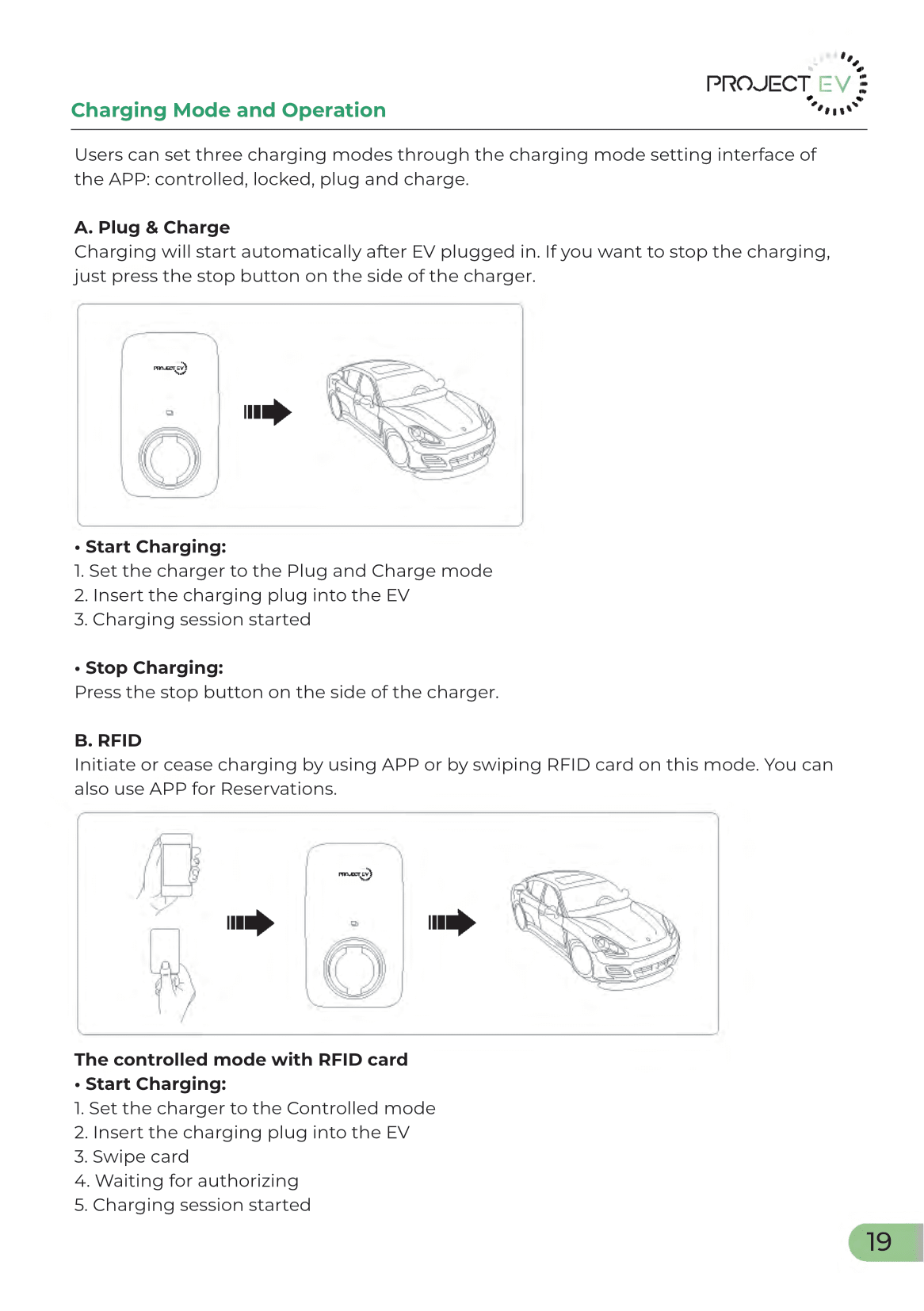 PROJECT EV

Charging Mode and Operation

Users can set three charging modes through the charging mode setting interface of the APP: controlled, locked, plug and charge.

A. Plug & Charge
Charging will start automatically after EV plugged in. If you want to stop the charging, just press the stop button on the side of the charger.

PROJECT EV

• Start Charging:
1. Set the charger to the Plug and Charge mode
2. Insert the charging plug into the EV
3. Charging session started

• Stop Charging:
Press the stop button on the side of the charger.

B. RFID
Initiate or cease charging by using APP or by swiping RFID card on this mode. You can also use APP for Reservations.

PROJECT EV

The controlled mode with RFID card
• Start Charging:
1. Set the charger to the Controlled mode
2. Insert the charging plug into the EV
3. Swipe card
4. Waiting for authorizing
5. Charging session started

19