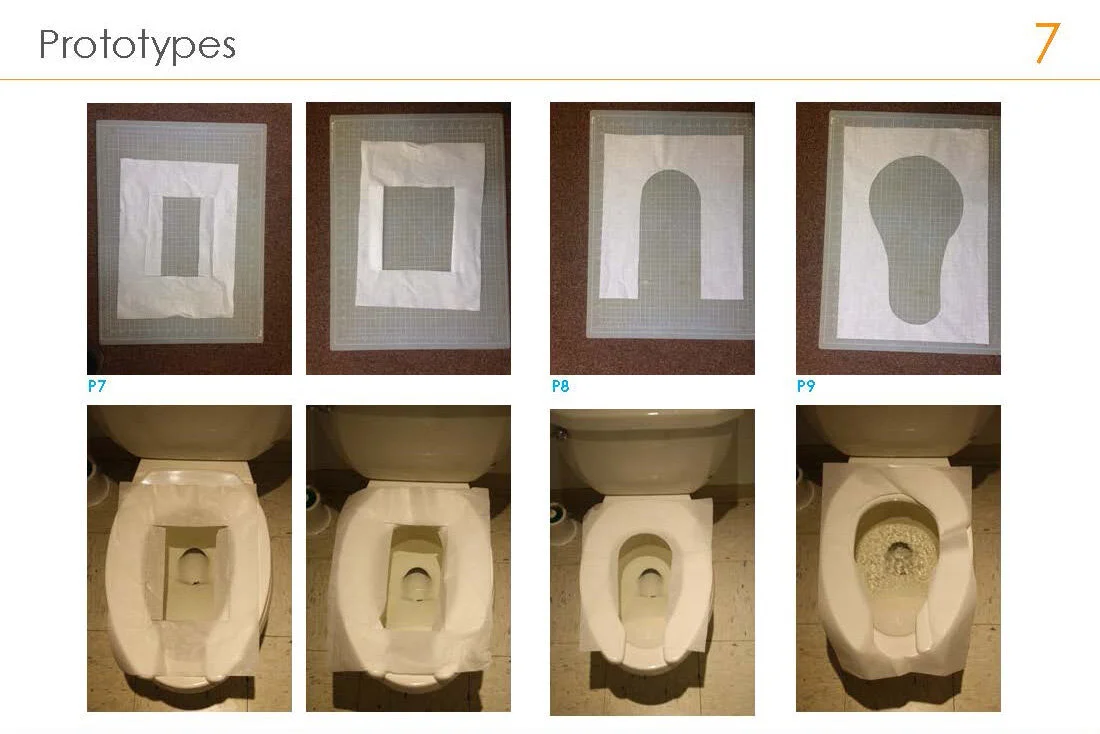 Prototypes

7

P7

P8

P9