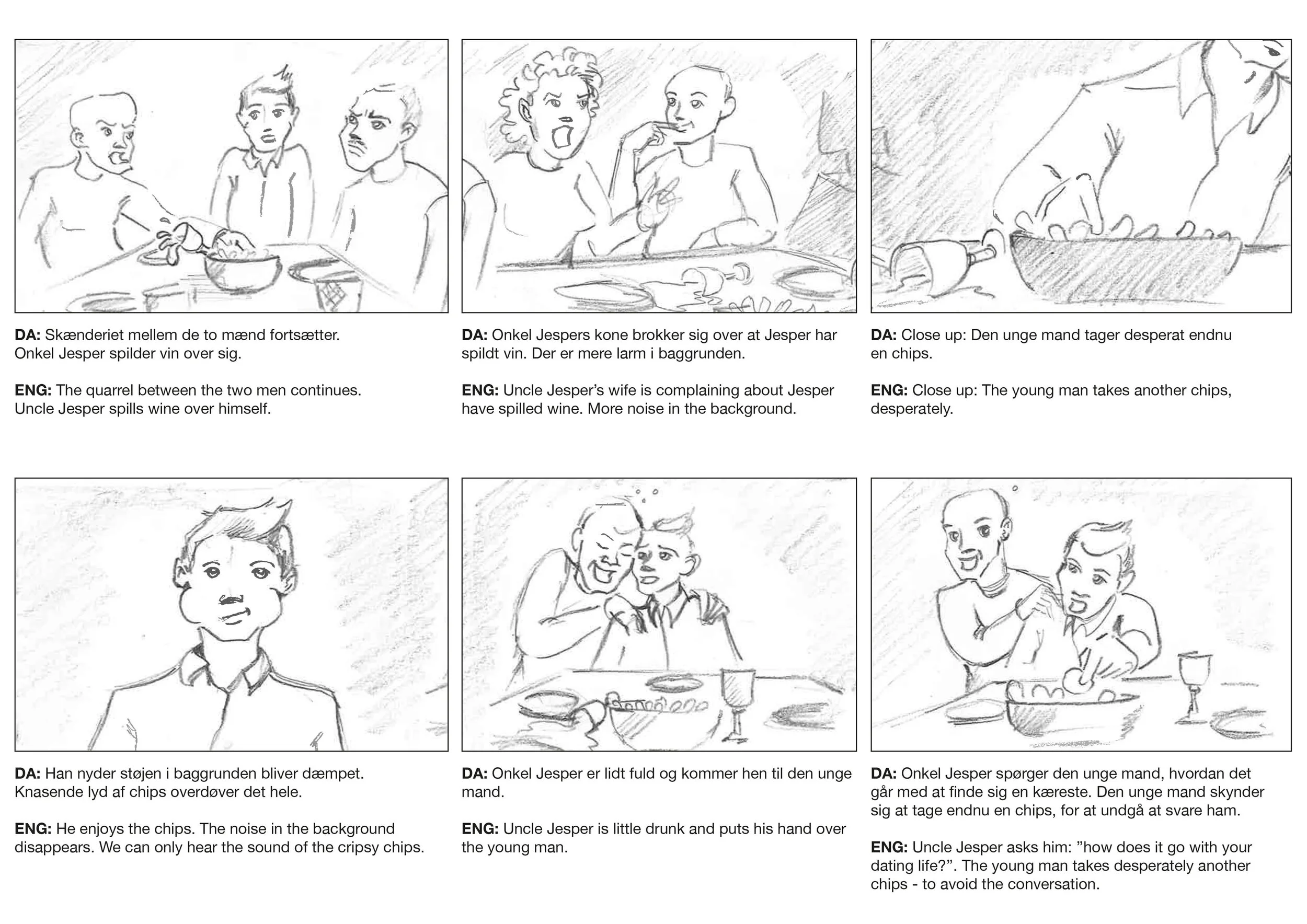 DA: Skænderiet mellem de to mænd fortsætter. Onkel Jesper spilder vin over sig.

ENG: The quarrel between the two men continues. Uncle Jesper spills wine over himself.

DA: Onkel Jespers kone brokker sig over at Jesper har spildt vin. Der er mere larm i baggrunden.

ENG: Uncle Jesper's wife is complaining about Jesper have spilled wine. More noise in the background.

DA: Close up: Den unge mand tager desperat endnu en chips.

ENG: Close up: The young man takes another chips, desperately.

DA: Han nyder støjen i baggrunden bliver dæmpet. Knasende lyd af chips overdøver det hele.

ENG: He enjoys the chips. The noise in the background disappears. We can only hear the sound of the cripsy chips.

DA: Onkel Jesper er lidt fuld og kommer hen til den unge mand.

ENG: Uncle Jesper is little drunk and puts his hand over the young man.

DA: Onkel Jesper spørger den unge mand, hvordan det går med at finde sig en kæreste. Den unge mand skynder sig at tage endnu en chips, for at undgå at svare ham.

ENG: Uncle Jesper asks him: "how does it go with your dating life?". The young man takes desperately another chips - to avoid the conversation.