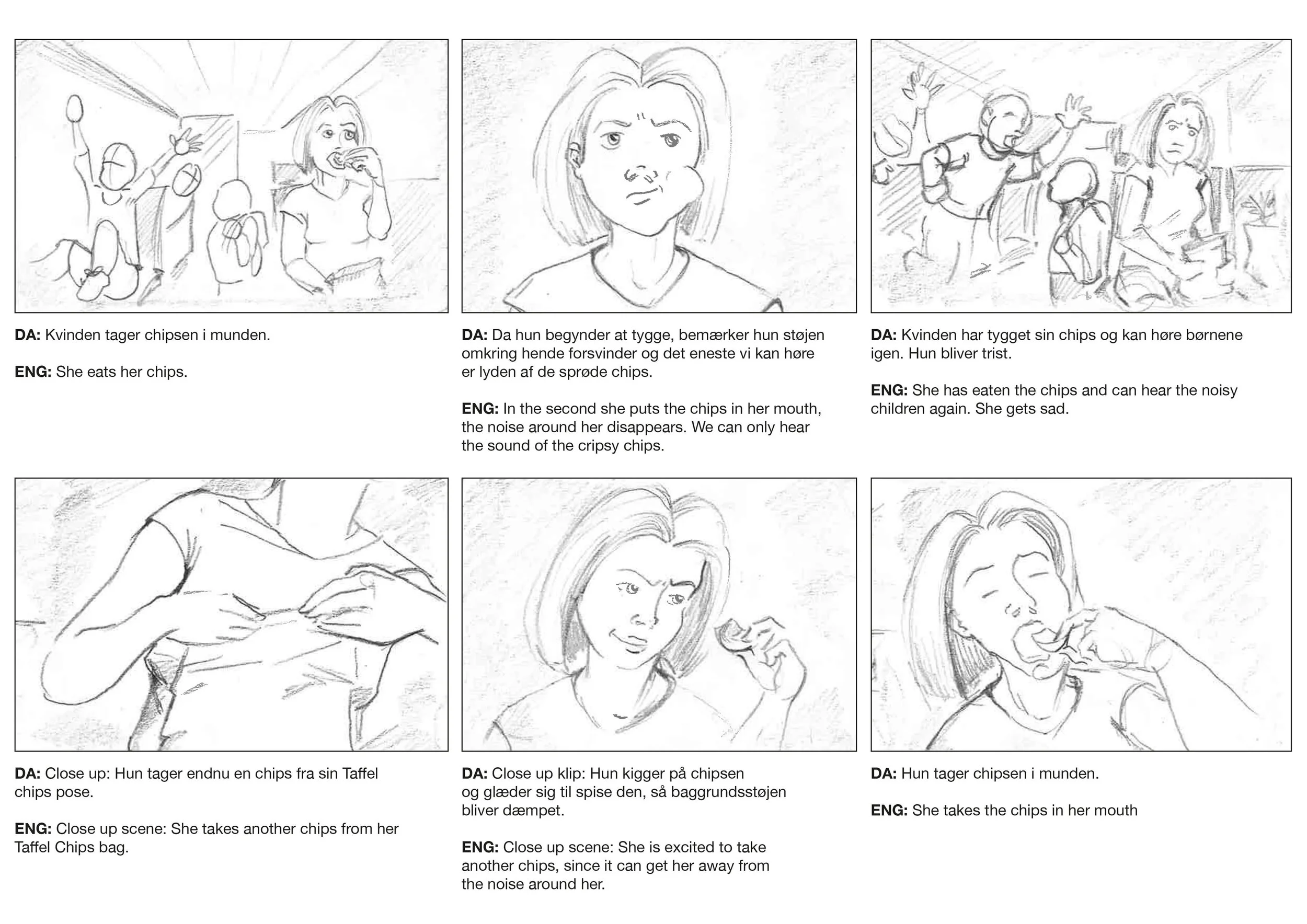 DA: Kvinden tager chipsen i munden.

ENG: She eats her chips.

DA: Da hun begynder at tygge, bemærker hun støjen omkring hende forsvinder og det eneste vi kan høre er lyden af de sprøde chips.

ENG: In the second she puts the chips in her mouth, the noise around her disappears. We can only hear the sound of the cripsy chips.

DA: Kvinden har tygget sin chips og kan høre børnene igen. Hun bliver trist.

ENG: She has eaten the chips and can hear the noisy children again. She gets sad.

DA: Close up: Hun tager endnu en chips fra sin Taffel chips pose.

ENG: Close up scene: She takes another chips from her Taffel Chips bag.

DA: Close up klip: Hun kigger på chipsen og glæder sig til spise den, så baggrundsstøjen bliver dæmpet.

ENG: Close up scene: She is excited to take another chips, since it can get her away from the noise around her.

DA: Hun tager chipsen i munden.

ENG: She takes the chips in her mouth