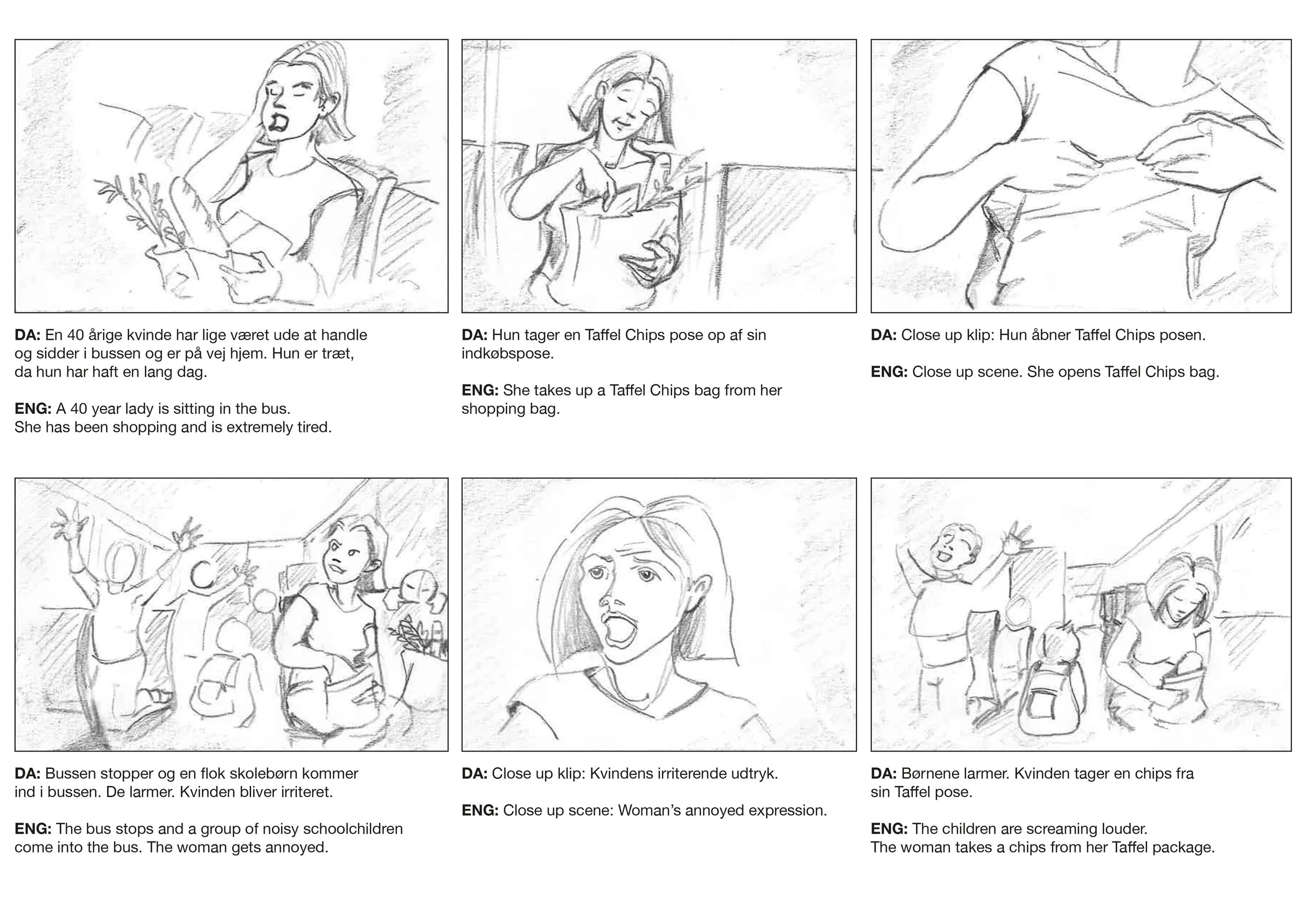 DA: En 40 årige kvinde har lige været ude at handle og sidder i bussen og er på vej hjem. Hun er træt, da hun har haft en lang dag.

ENG: A 40 year lady is sitting in the bus. She has been shopping and is extremely tired.

DA: Hun tager en Taffel Chips pose op af sin indkøbspose.

ENG: She takes up a Taffel Chips bag from her shopping bag.

DA: Close up klip: Hun åbner Taffel Chips posen.

ENG: Close up scene. She opens Taffel Chips bag.

DA: Bussen stopper og en flok skolebørn kommer ind i bussen. De larmer. Kvinden bliver irriteret.

ENG: The bus stops and a group of noisy schoolchildren come into the bus. The woman gets annoyed.

DA: Close up klip: Kvindens irriterende udtryk.

ENG: Close up scene: Woman's annoyed expression.

DA: Børnene larmer. Kvinden tager en chips fra sin Taffel pose.

ENG: The children are screaming louder. The woman takes a chips from her Taffel package.