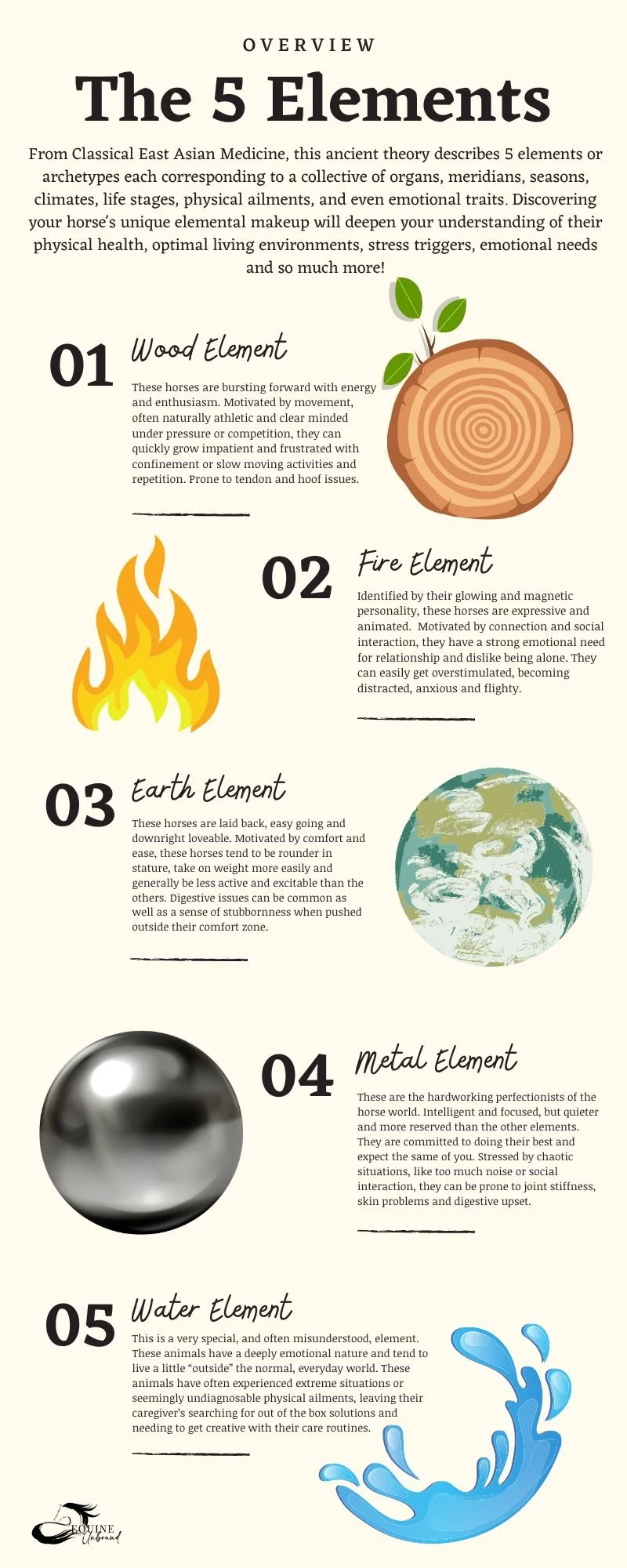 OVERVIEW

The 5 Elements

From Classical East Asian Medicine, this ancient theory describes 5 elements or archetypes each corresponding to a collective of organs, meridians, seasons, climates, life stages, physical ailments, and even emotional traits. Discovering your horse's unique elemental makeup will deepen your understanding of their physical health, optimal living environments, stress triggers, emotional needs and so much more!

01 Wood Element

These horses are bursting forward with energy and enthusiasm. Motivated by movement, often naturally athletic and clear minded under pressure or competition, they can quickly grow impatient and frustrated with confinement or slow moving activities and repetition. Prone to tendon and hoof issues.

02 Fire Element

Identified by their glowing and magnetic personality, these horses are expressive and animated. Motivated by connection and social interaction, they have a strong emotional need for relationship and dislike being alone. They can easily get overstimulated, becoming distracted, anxious and flighty.

03 Earth Element

These horses are laid back, easy going and downright loveable. Motivated by comfort and ease, these horses tend to be rounder in stature, take on weight more easily and generally be less active and excitable than the others. Digestive issues can be common as well as a sense of stubbornness when pushed outside their comfort zone.

04 Metal Element

These are the hardworking perfectionists of the horse world. Intelligent and focused, but quieter and more reserved than the other elements. They are committed to doing their best and expect the same of you. Stressed by chaotic situations, like too much noise or social interaction, they can be prone to joint stiffness, skin problems and digestive upset.

05 Water Element

This is a very special, and often misunderstood, element. These animals have a deeply emotional nature and tend to live a little "outside" the normal, everyday world. These animals have often experienced extreme situations or seemingly undiagnosable physical ailments, leaving their caregiver's searching for out of the box solutions and needing to get creative with their care routines.

EQUINE Unbound