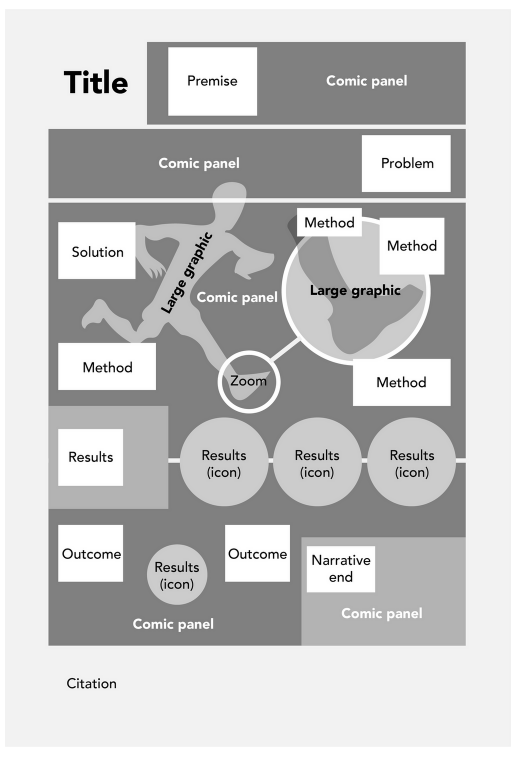 Title

Premise

Comic panel

Comic panel

Problem

Solution

Large graphic

Comic panel

Method

Method

Large graphic

Method

Zoom

Method

Results

Results (icon)

Results (icon)

Results (icon)

Outcome

Results (icon)

Outcome

Narrative end

Comic panel

Comic panel

Citation