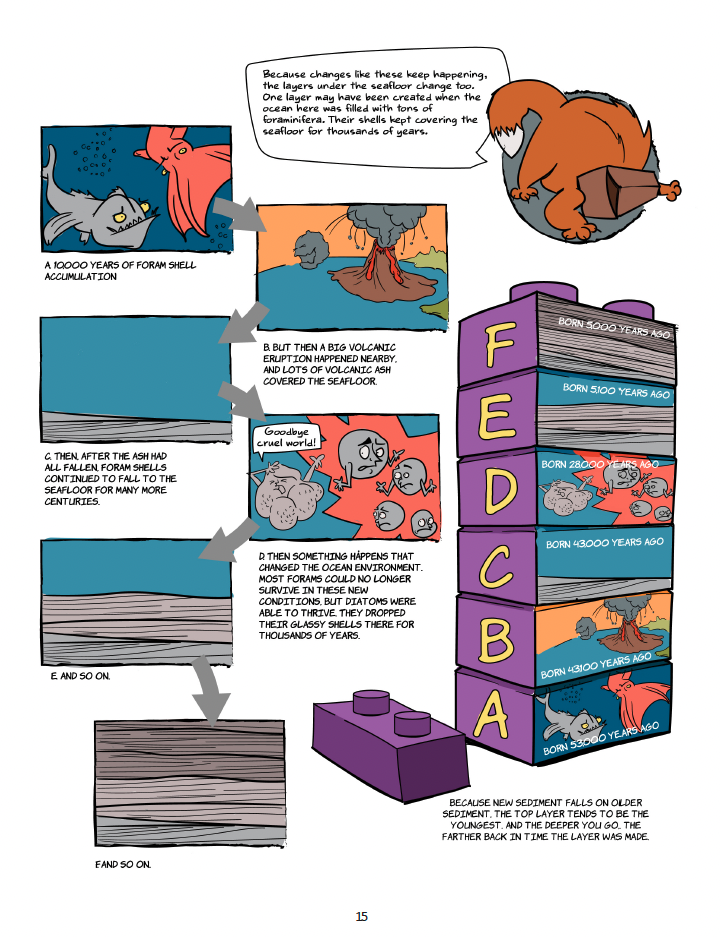 Because changes like these keep happening, the layers under the seafloor change too. One layer may have been created when the ocean here was filled with tons of foraminifera. Their shells kept covering the seafloor for thousands of years.

A. 10,000 YEARS OF FORAM SHELL ACCUMULATION

B. BUT THEN A BIG VOLCANIC ERUPTION HAPPENED NEARBY, AND LOTS OF VOLCANIC ASH COVERED THE SEAFLOOR.

C. THEN, AFTER THE ASH HAD ALL FALLEN, FORAM SHELLS CONTINUED TO FALL TO THE SEAFLOOR FOR MANY MORE CENTURIES.

Goodbye cruel world!

D. THEN SOMETHING HAPPENS THAT CHANGED THE OCEAN ENVIRONMENT. MOST FORAMS COULD NO LONGER SURVIVE IN THESE NEW CONDITIONS, BUT DIATOMS WERE ABLE TO THRIVE. THEY DROPPED THEIR GLASSY SHELLS THERE FOR THOUSANDS OF YEARS.

E. AND SO ON.

F. AND SO ON.

F
BORN 3,000 YEARS AGO
E
BORN 5,100 YEARS AGO
D
BORN 28,000 YEARS AGO
C
BORN 43,000 YEARS AGO
B
BORN 43,100 YEARS AGO
A
BORN 53,000 YEARS AGO

BECAUSE NEW SEDIMENT FALLS ON OLDER SEDIMENT, THE TOP LAYER TENDS TO BE THE YOUNGEST. AND THE DEEPER YOU GO, THE FARTHER BACK IN TIME THE LAYER WAS MADE.

15