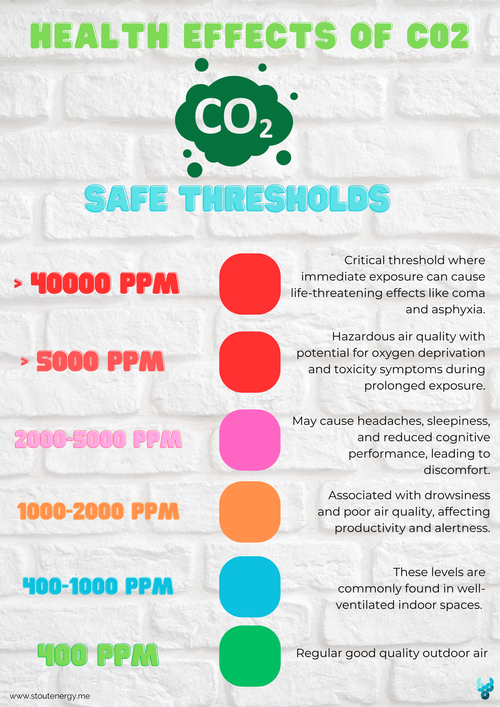 HEALTH EFFECTS OF CO2

$CO_2$

SAFE THRESHOLDS

> 40000 PPM

Critical threshold where immediate exposure can cause life-threatening effects like coma and asphyxia.

> 5000 PPM

Hazardous air quality with potential for oxygen deprivation and toxicity symptoms during prolonged exposure.

2000-5000 PPM

May cause headaches, sleepiness, and reduced cognitive performance, leading to discomfort.

1000-2000 PPM

Associated with drowsiness and poor air quality, affecting productivity and alertness.

400-1000 PPM

These levels are commonly found in well-ventilated indoor spaces.

400 PPM

Regular good quality outdoor air

www.stoutenergy.me