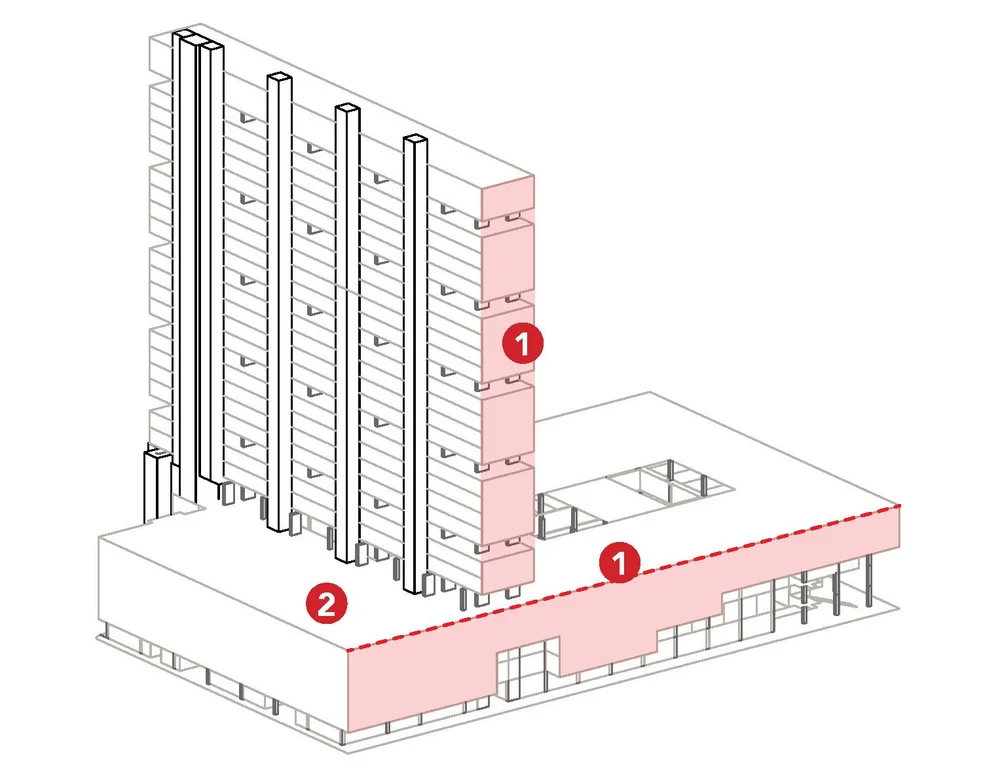 1
1
2