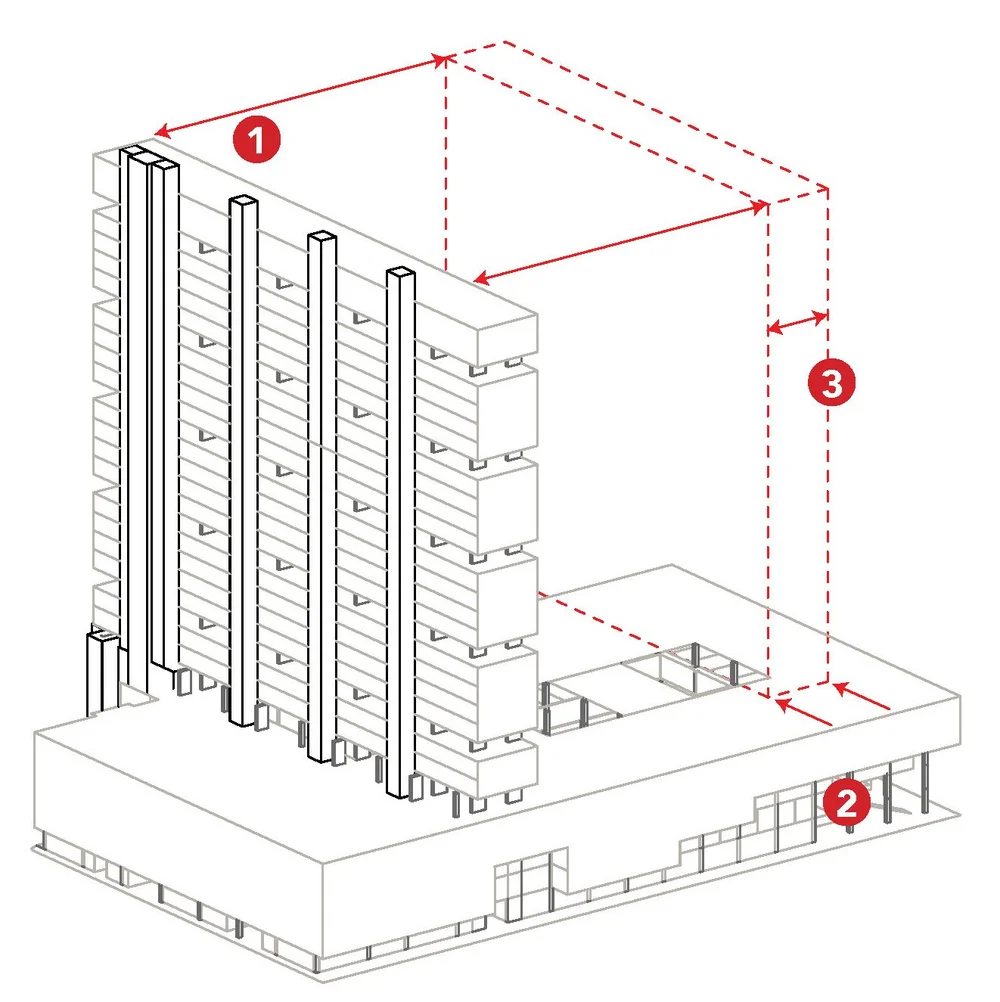 1

3

2