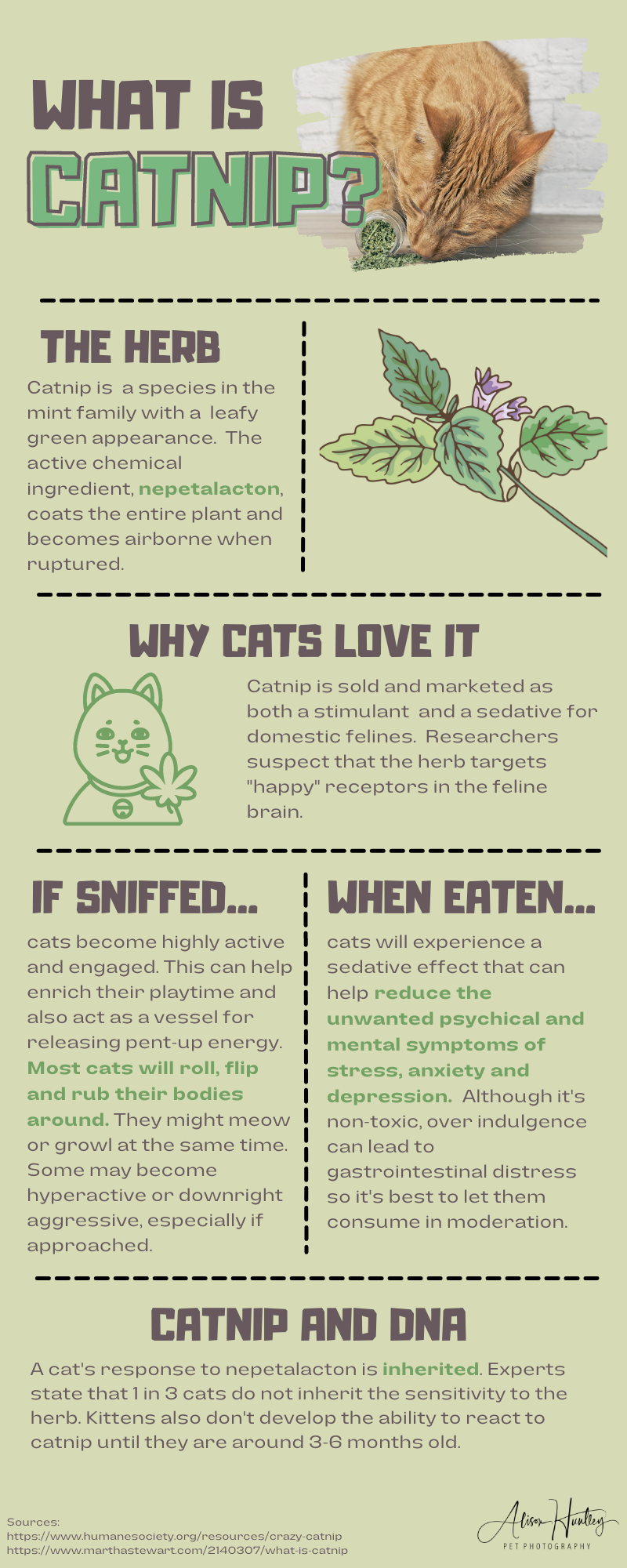 WHAT IS CATNIP?

THE HERB

Catnip is a species in the mint family with a leafy green appearance. The active chemical ingredient, nepetalacton, coats the entire plant and becomes airborne when ruptured.

WHY CATS LOVE IT

Catnip is sold and marketed as both a stimulant and a sedative for domestic felines. Researchers suspect that the herb targets "happy" receptors in the feline brain.

IF SNIFFED...

cats become highly active and engaged. This can help enrich their playtime and also act as a vessel for releasing pent-up energy. Most cats will roll, flip and rub their bodies around. They might meow or growl at the same time. Some may become hyperactive or downright aggressive, especially if approached.

WHEN EATEN...

cats will experience a sedative effect that can help reduce the unwanted psychical and mental symptoms of stress, anxiety and depression. Although it's non-toxic, over indulgence can lead to gastrointestinal distress so it's best to let them consume in moderation.

CATNIP AND DNA

A cat's response to nepetalacton is inherited. Experts state that 1 in 3 cats do not inherit the sensitivity to the herb. Kittens also don't develop the ability to react to catnip until they are around 3-6 months old.

Sources:
https://www.humanesociety.org/resources/crazy-catnip
https://www.marthastewart.com/2140307/what-is-catnip

Alison Huntley
PET PHOTOGRAPHY