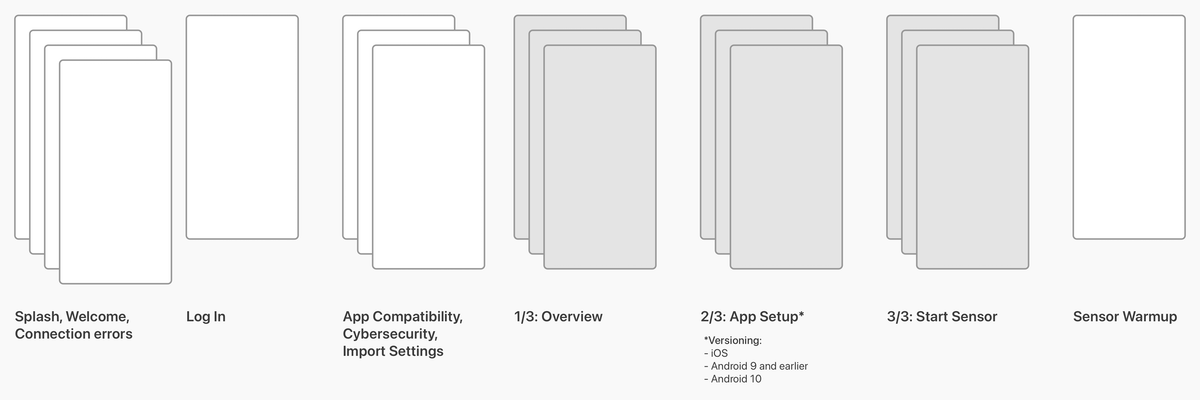 Splash, Welcome, Connection errors

Log In

App Compatibility, Cybersecurity, Import Settings

1/3: Overview

2/3: App Setup*

*Versioning:
- iOS
- Android 9 and earlier
- Android 10

3/3: Start Sensor

Sensor Warmup