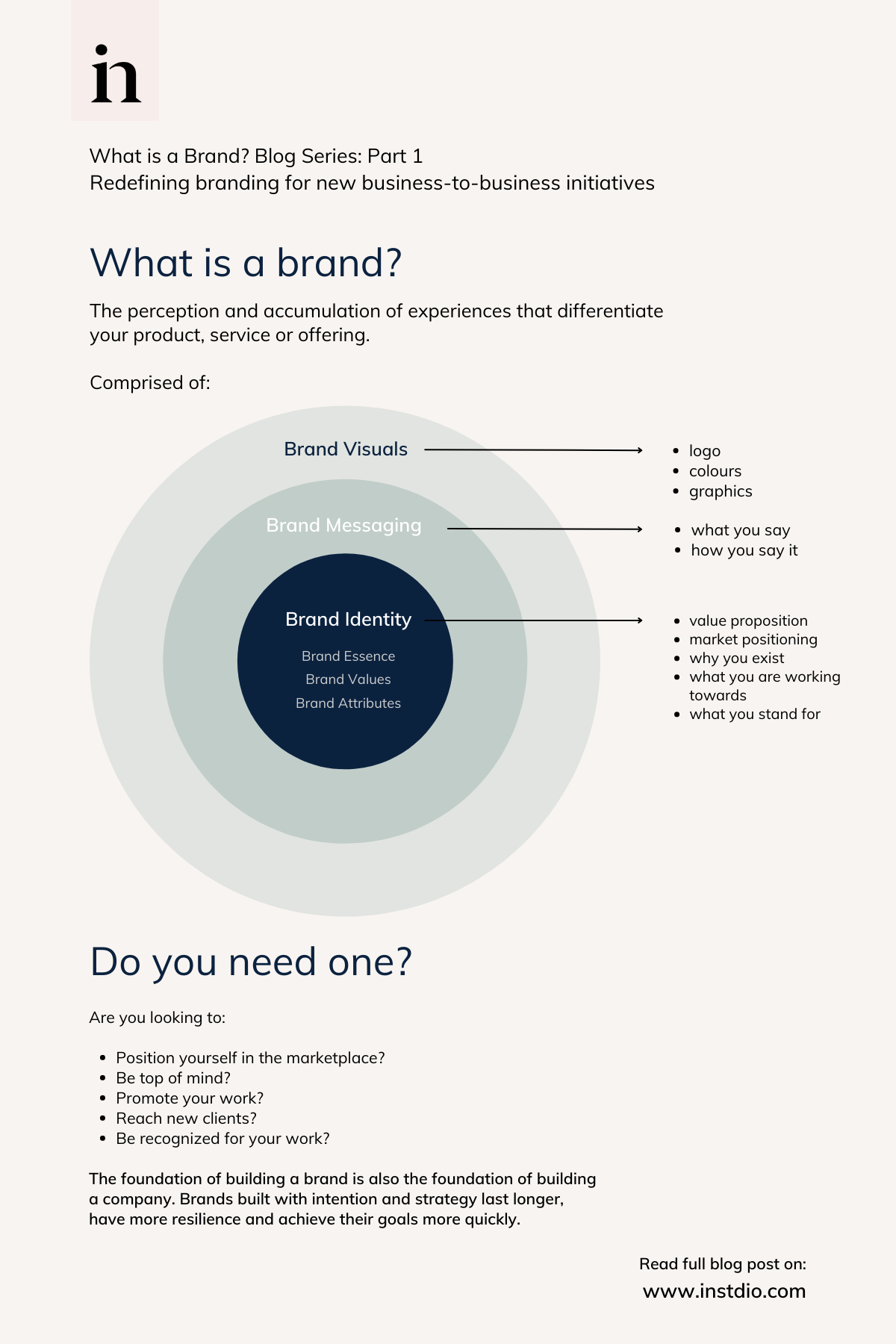 in

What is a Brand? Blog Series: Part 1
Redefining branding for new business-to-business initiatives

What is a brand?

The perception and accumulation of experiences that differentiate your product, service or offering.

Comprised of:

Brand Visuals

- logo
- colours
- graphics

Brand Messaging

- what you say
- how you say it

Brand Identity

Brand Essence
Brand Values
Brand Attributes

- value proposition
- market positioning
- why you exist
- what you are working towards
- what you stand for

Do you need one?

Are you looking to:

- Position yourself in the marketplace?
- Be top of mind?
- Promote your work?
- Reach new clients?
- Be recognized for your work?

The foundation of building a brand is also the foundation of building a company. Brands built with intention and strategy last longer, have more resilience and achieve their goals more quickly.

Read full blog post on:
www.instdio.com