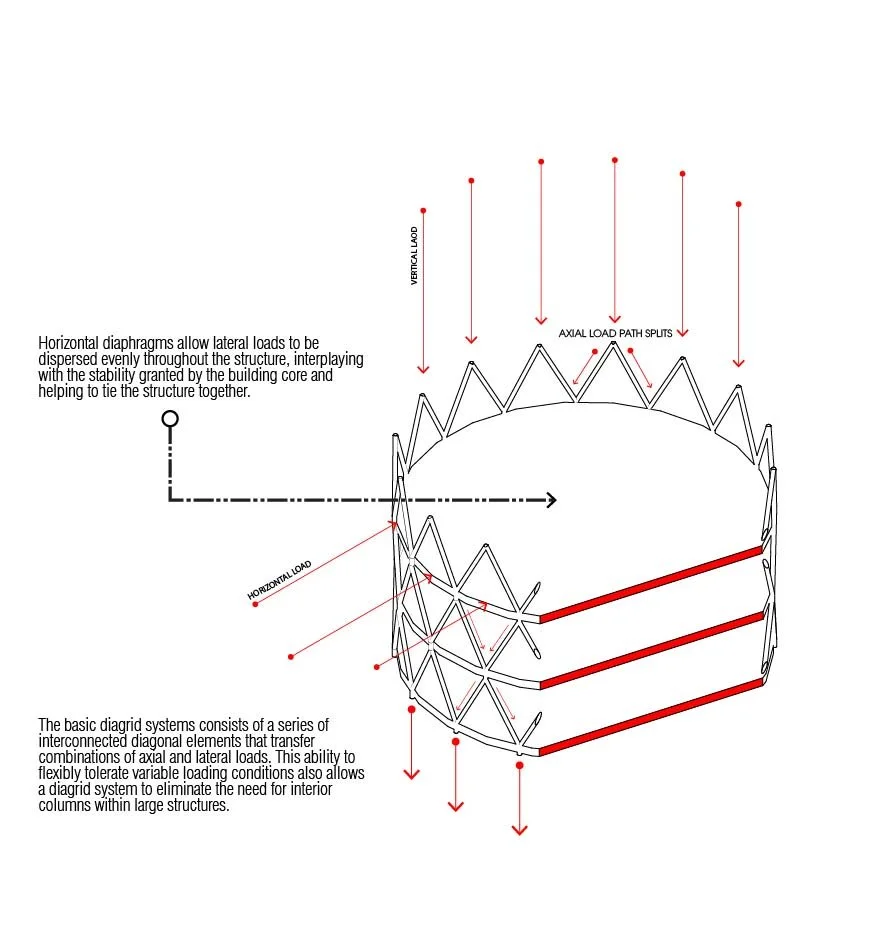 VERTICAL LAOD

AXIAL LOAD PATH SPLITS

Horizontal diaphragms allow lateral loads to be dispersed evenly throughout the structure, interplaying with the stability granted by the building core and helping to tie the structure together.

HORIZONTAL LOAD

The basic diagrid systems consists of a series of interconnected diagonal elements that transfer combinations of axial and lateral loads. This ability to flexibly tolerate variable loading conditions also allows a diagrid system to eliminate the need for interior columns within large structures.