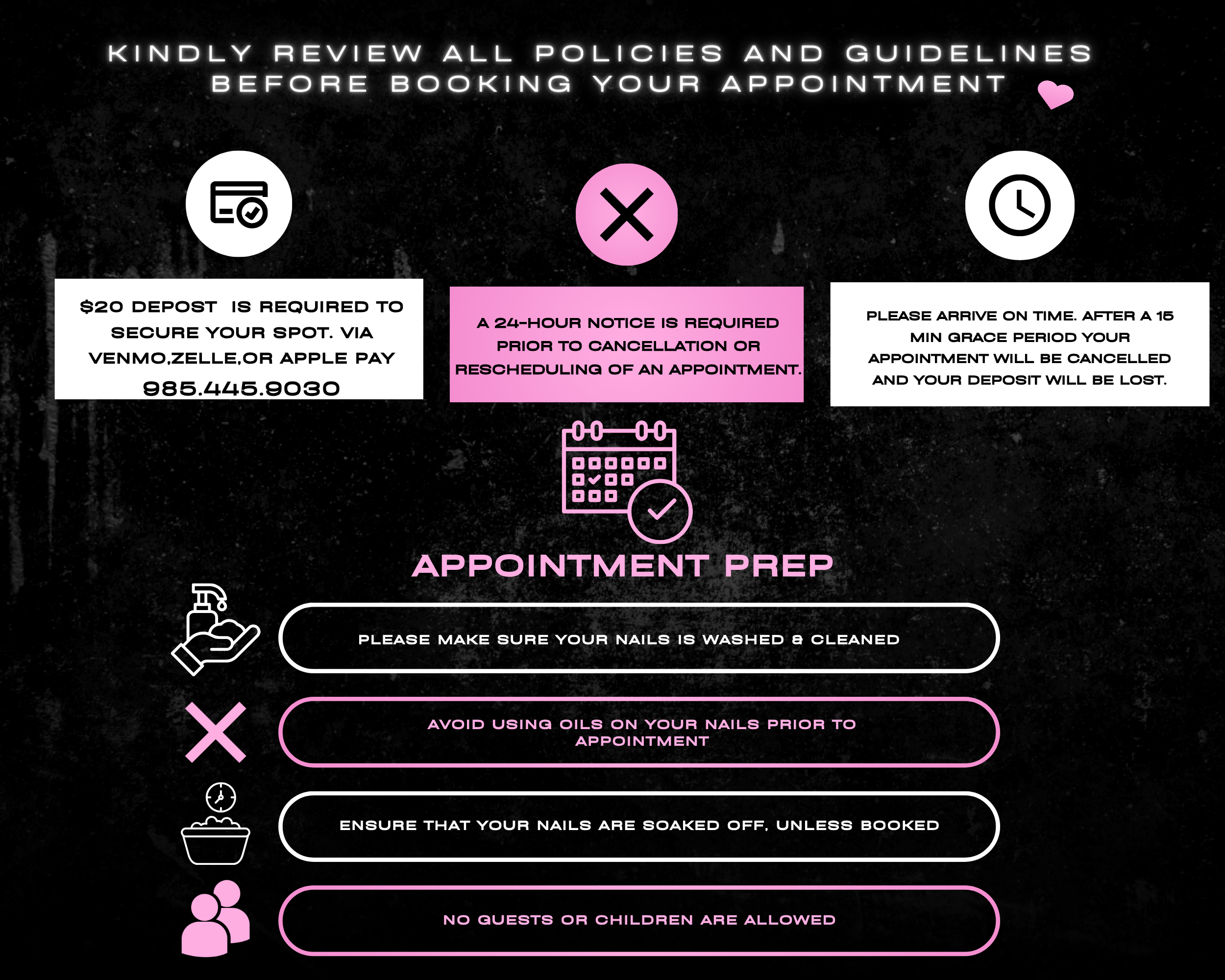 KINDLY REVIEW ALL POLICIES AND GUIDELINES BEFORE BOOKING YOUR APPOINTMENT

$20 DEPOST IS REQUIRED TO SECURE YOUR SPOT. VIA VENMO,ZELLE,OR APPLE PAY
985.445.9030

A 24-HOUR NOTICE IS REQUIRED PRIOR TO CANCELLATION OR RESCHEDULING OF AN APPOINTMENT.

PLEASE ARRIVE ON TIME. AFTER A 15 MIN GRACE PERIOD YOUR APPOINTMENT WILL BE CANCELLED AND YOUR DEPOSIT WILL BE LOST.

APPOINTMENT PREP

PLEASE MAKE SURE YOUR NAILS IS WASHED & CLEANED

AVOID USING OILS ON YOUR NAILS PRIOR TO APPOINTMENT

ENSURE THAT YOUR NAILS ARE SOAKED OFF, UNLESS BOOKED

NO GUESTS OR CHILDREN ARE ALLOWED