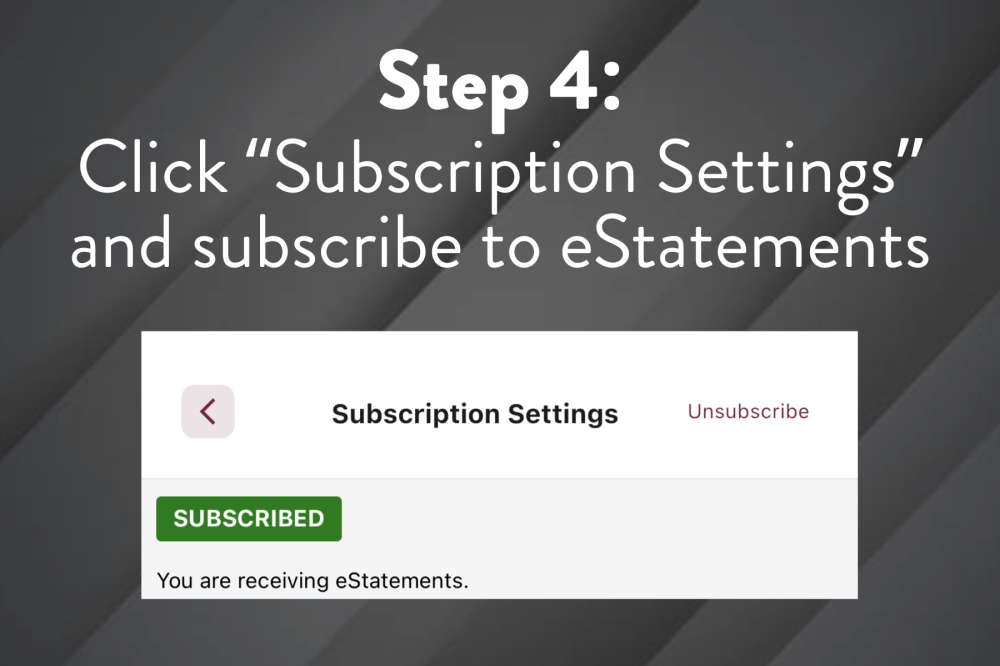 Step 4:
Click “Subscription Settings” and subscribe to eStatements

Subscription Settings

Unsubscribe

SUBSCRIBED

You are receiving eStatements.