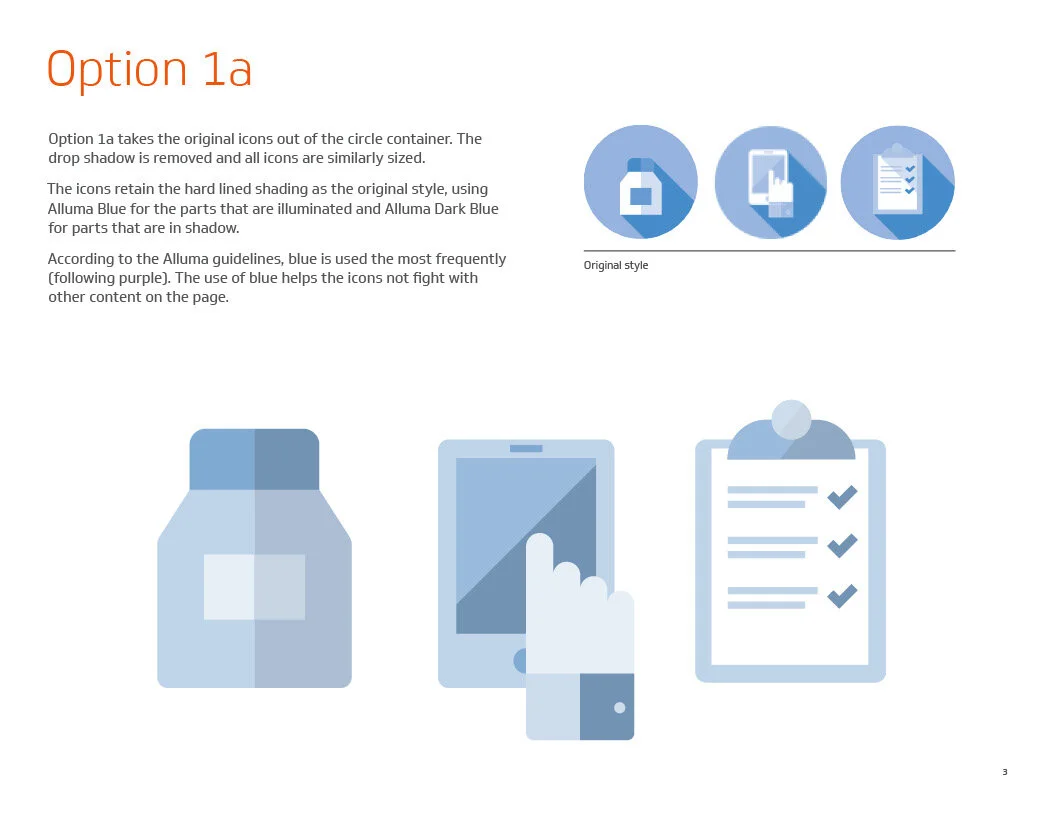 Option 1a

Option 1a takes the original icons out of the circle container. The drop shadow is removed and all icons are similarly sized.

The icons retain the hard lined shading as the original style, using Alluma Blue for the parts that are illuminated and Alluma Dark Blue for parts that are in shadow.

According to the Alluma guidelines, blue is used the most frequently (following purple). The use of blue helps the icons not fight with other content on the page.

Original style

3