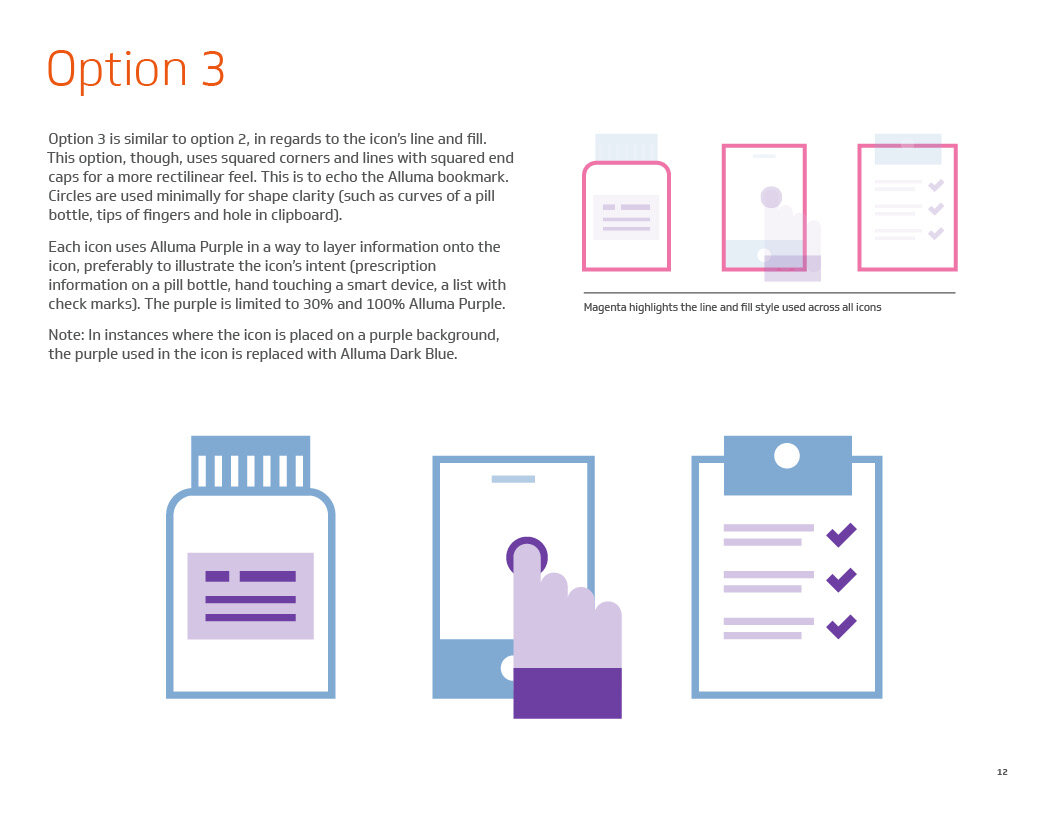 Option 3

Option 3 is similar to option 2, in regards to the icon's line and fill. This option, though, uses squared corners and lines with squared end caps for a more rectilinear feel. This is to echo the Alluma bookmark. Circles are used minimally for shape clarity (such as curves of a pill bottle, tips of fingers and hole in clipboard).

Each icon uses Alluma Purple in a way to layer information onto the icon, preferably to illustrate the icon's intent (prescription information on a pill bottle, hand touching a smart device, a list with check marks). The purple is limited to 30% and 100% Alluma Purple.

Note: In instances where the icon is placed on a purple background, the purple used in the icon is replaced with Alluma Dark Blue.

Magenta highlights the line and fill style used across all icons

12