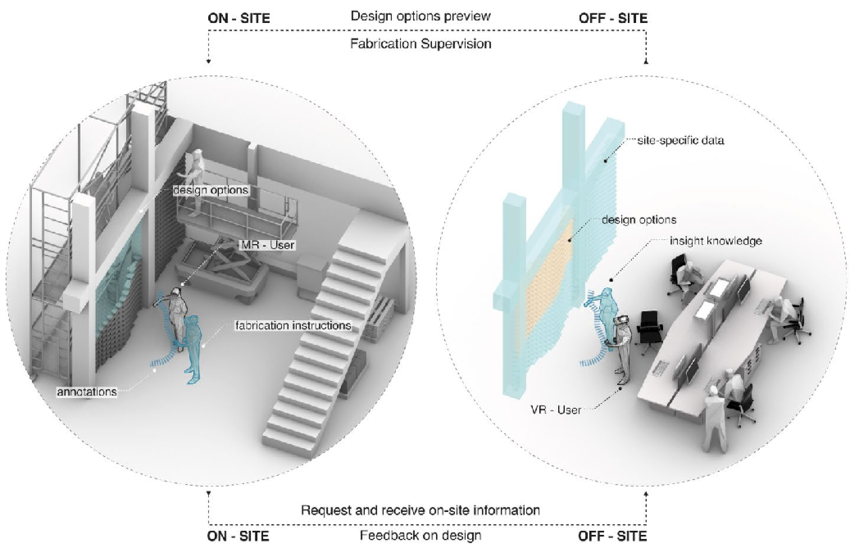 ON - SITE
Design options preview
OFF - SITE
Fabrication Supervision

design options
MR - User
fabrication instructions
annotations

site-specific data
design options
insight knowledge
VR - User

Request and receive on-site information
ON - SITE
Feedback on design
OFF - SITE