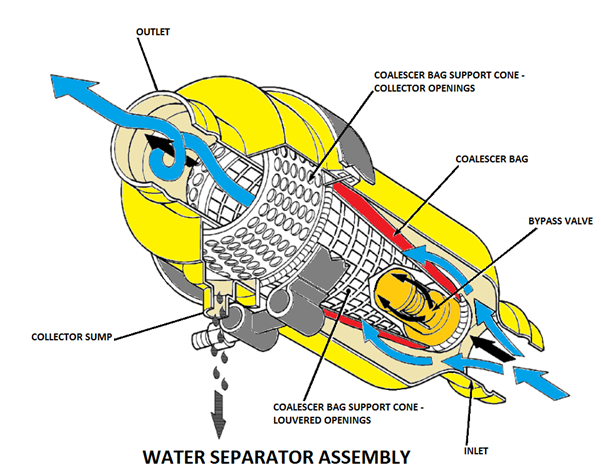 OUTLET

COALESCER BAG SUPPORT CONE - COLLECTOR OPENINGS

COALESCER BAG

BYPASS VALVE

COLLECTOR SUMP

COALESCER BAG SUPPORT CONE - LOUVERED OPENINGS

INLET

WATER SEPARATOR ASSEMBLY