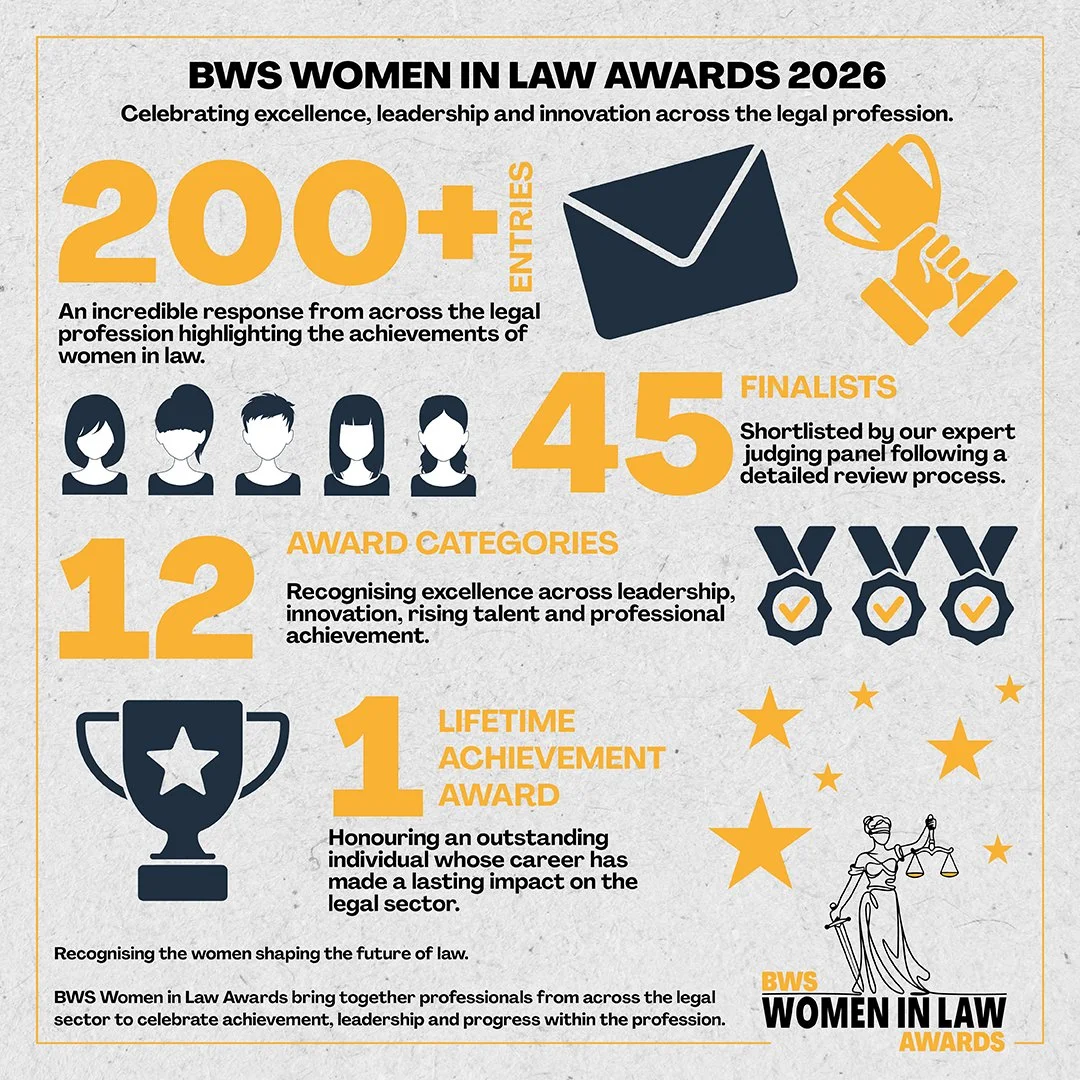 BWS WOMEN IN LAW AWARDS 2026

Celebrating excellence, leadership and innovation across the legal profession.

200+ ENTRIES

An incredible response from across the legal profession highlighting the achievements of women in law.

45 FINALISTS

Shortlisted by our expert judging panel following a detailed review process.

12 AWARD CATEGORIES

Recognising excellence across leadership, innovation, rising talent and professional achievement.

1 LIFETIME ACHIEVEMENT AWARD

Honouring an outstanding individual whose career has made a lasting impact on the legal sector.

Recognising the women shaping the future of law.

BWS Women in Law Awards bring together professionals from across the legal sector to celebrate achievement, leadership and progress within the profession.

BWS WOMEN IN LAW AWARDS