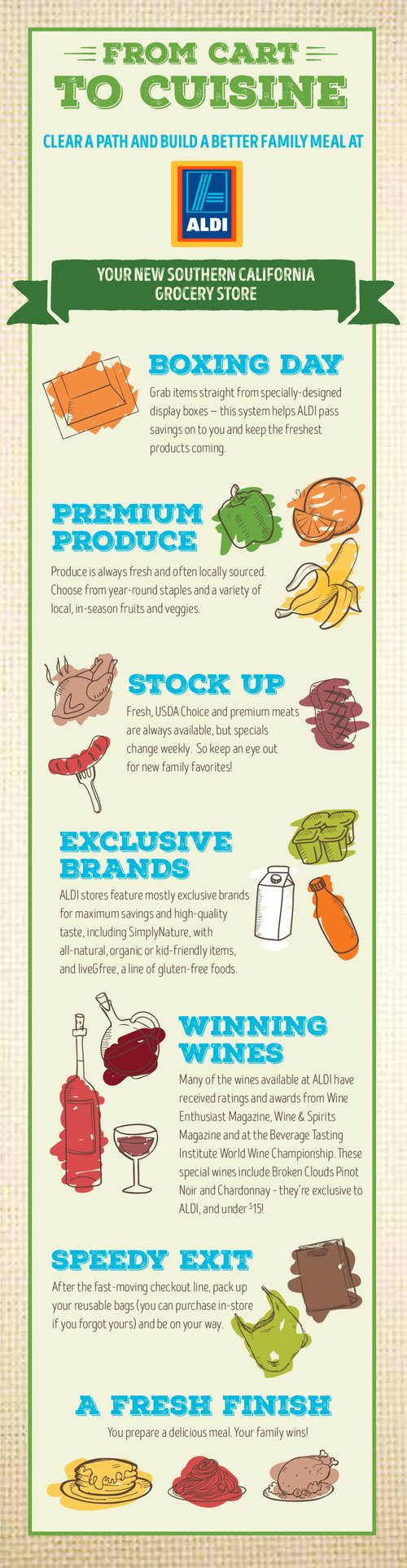 FROM CART
TO CUISINE

CLEAR A PATH AND BUILD A BETTER FAMILY MEAL AT

ALDI

YOUR NEW SOUTHERN CALIFORNIA GROCERY STORE

BOXING DAY

Grab items straight from specially-designed display boxes – this system helps ALDI pass savings on to you and keep the freshest products coming.

PREMIUM PRODUCE

Produce is always fresh and often locally sourced. Choose from year-round staples and a variety of local, in-season fruits and veggies.

STOCK UP

Fresh, USDA Choice and premium meats are always available, but specials change weekly. So keep an eye out for new family favorites!

EXCLUSIVE BRANDS

ALDI stores feature mostly exclusive brands for maximum savings and high-quality taste, including SimplyNature, with all-natural, organic or kid-friendly items, and liveGfree, a line of gluten-free foods.

WINNING WINES

Many of the wines available at ALDI have received ratings and awards from Wine Enthusiast Magazine, Wine & Spirits Magazine and at the Beverage Tasting Institute World Wine Championship. These special wines include Broken Clouds Pinot Noir and Chardonnay - they're exclusive to ALDI, and under $^{\$}15$!

SPEEDY EXIT

After the fast-moving checkout line, pack up your reusable bags (you can purchase in-store if you forgot yours) and be on your way.

A FRESH FINISH

You prepare a delicious meal. Your family wins!