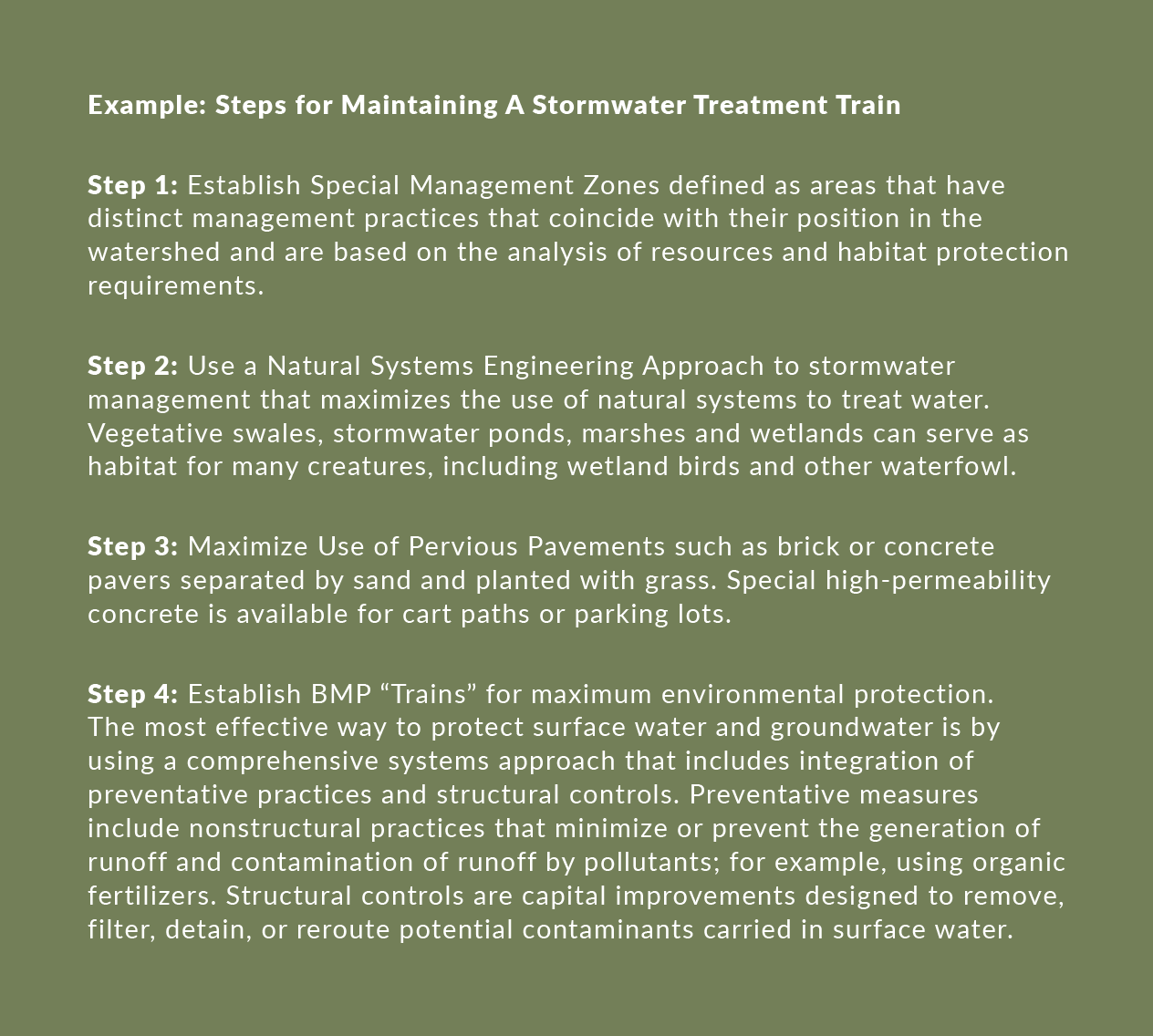 Example: Steps for Maintaining A Stormwater Treatment Train

Step 1: Establish Special Management Zones defined as areas that have distinct management practices that coincide with their position in the watershed and are based on the analysis of resources and habitat protection requirements.

Step 2: Use a Natural Systems Engineering Approach to stormwater management that maximizes the use of natural systems to treat water. Vegetative swales, stormwater ponds, marshes and wetlands can serve as habitat for many creatures, including wetland birds and other waterfowl.

Step 3: Maximize Use of Pervious Pavements such as brick or concrete pavers separated by sand and planted with grass. Special high-permeability concrete is available for cart paths or parking lots.

Step 4: Establish BMP “Trains” for maximum environmental protection. The most effective way to protect surface water and groundwater is by using a comprehensive systems approach that includes integration of preventative practices and structural controls. Preventative measures include nonstructural practices that minimize or prevent the generation of runoff and contamination of runoff by pollutants; for example, using organic fertilizers. Structural controls are capital improvements designed to remove, filter, detain, or reroute potential contaminants carried in surface water.