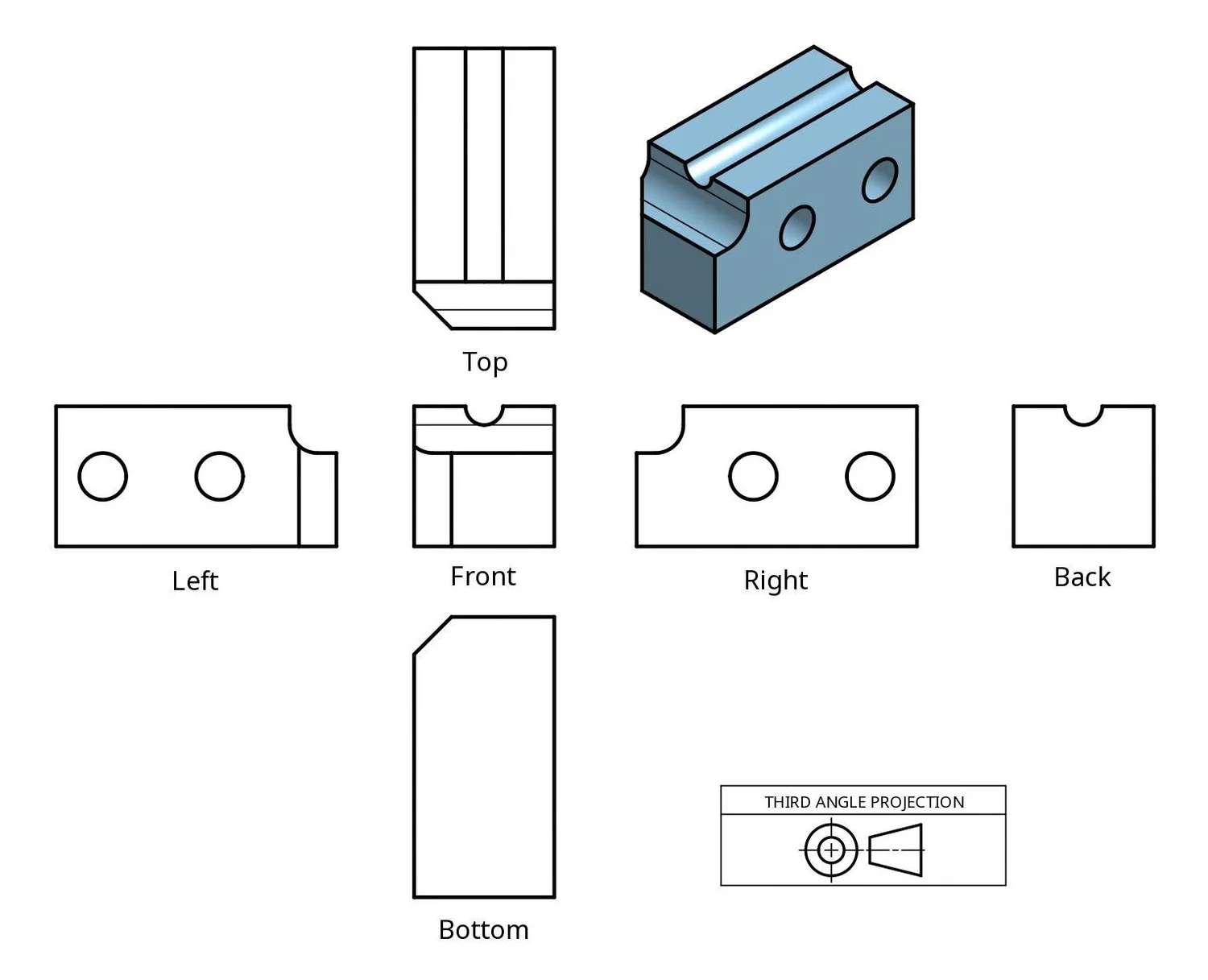 Top

Left

Front

Right

Back

Bottom

THIRD ANGLE PROJECTION